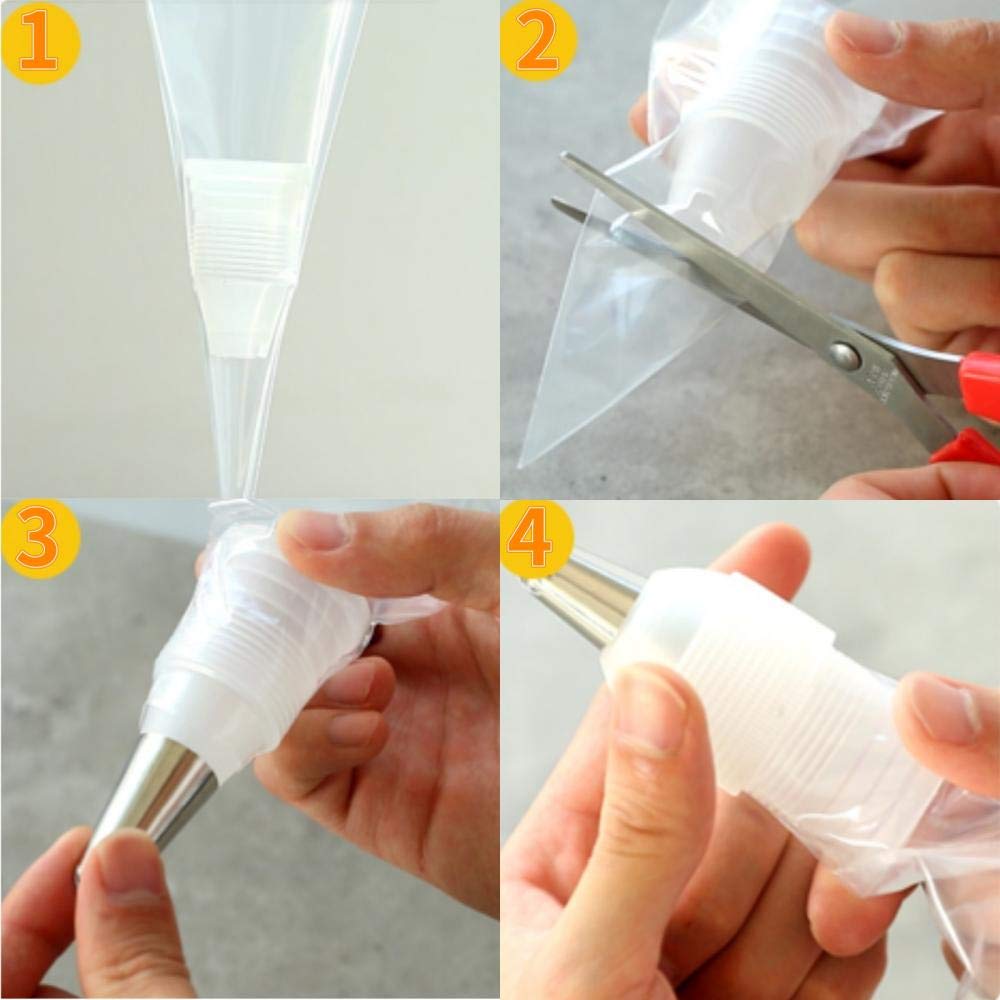 1
2
3
4