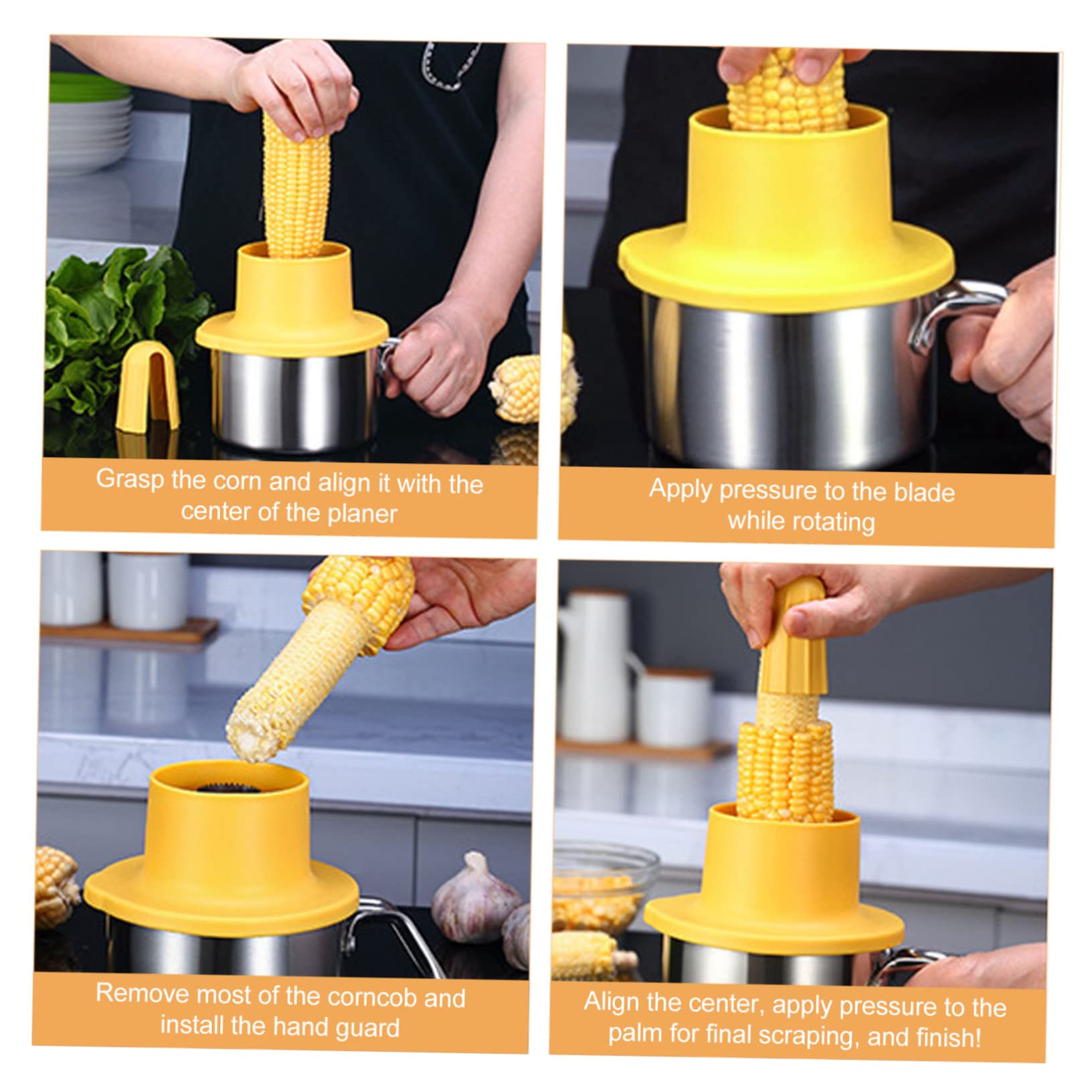 Grasp the corn and align it with the center of the planer

Apply pressure to the blade while rotating

Remove most of the corncob and install the hand guard

Align the center, apply pressure to the palm for final scraping, and finish!