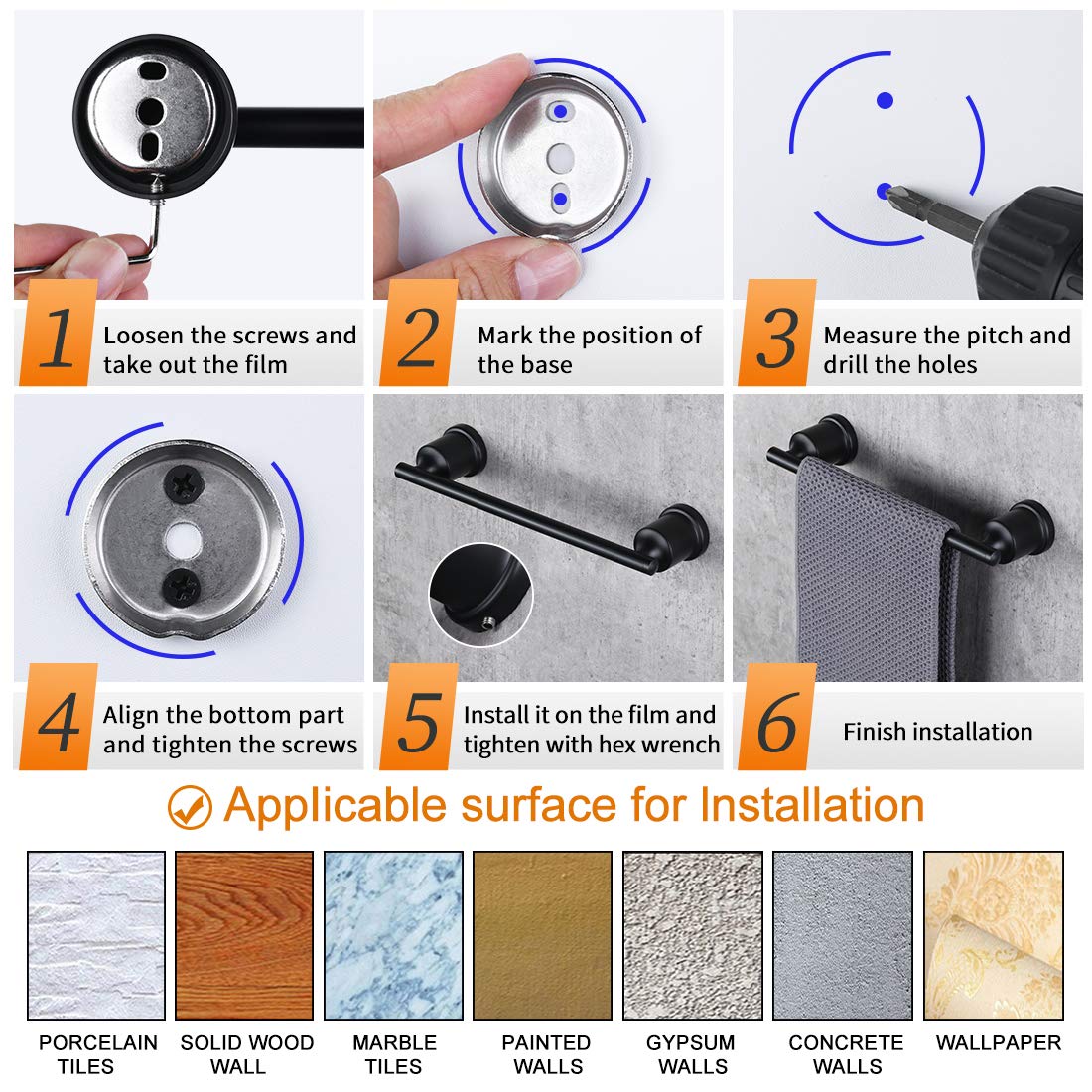 1 Loosen the screws and take out the film

2 Mark the position of the base

3 Measure the pitch and drill the holes

4 Align the bottom part and tighten the screws

5 Install it on the film and tighten with hex wrench

6 Finish installation

Applicable surface for Installation

PORCELAIN TILES

SOLID WOOD WALL

MARBLE TILES

PAINTED WALLS

GYPSUM WALLS

CONCRETE WALLS

WALLPAPER