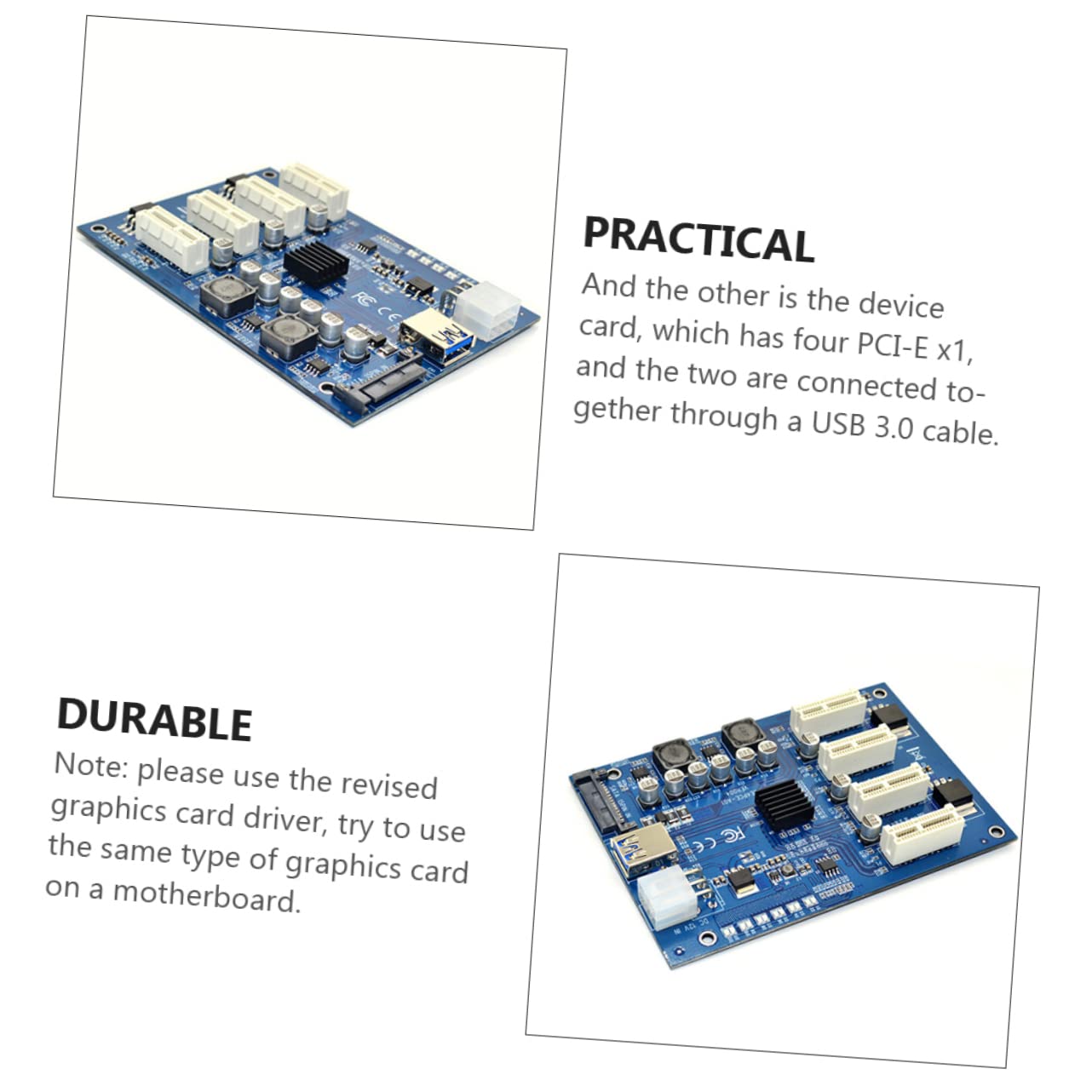 PRACTICAL

And the other is the device card, which has four PCI-E x1, and the two are connected together through a USB 3.0 cable.

DURABLE

Note: please use the revised graphics card driver, try to use the same type of graphics card on a motherboard.