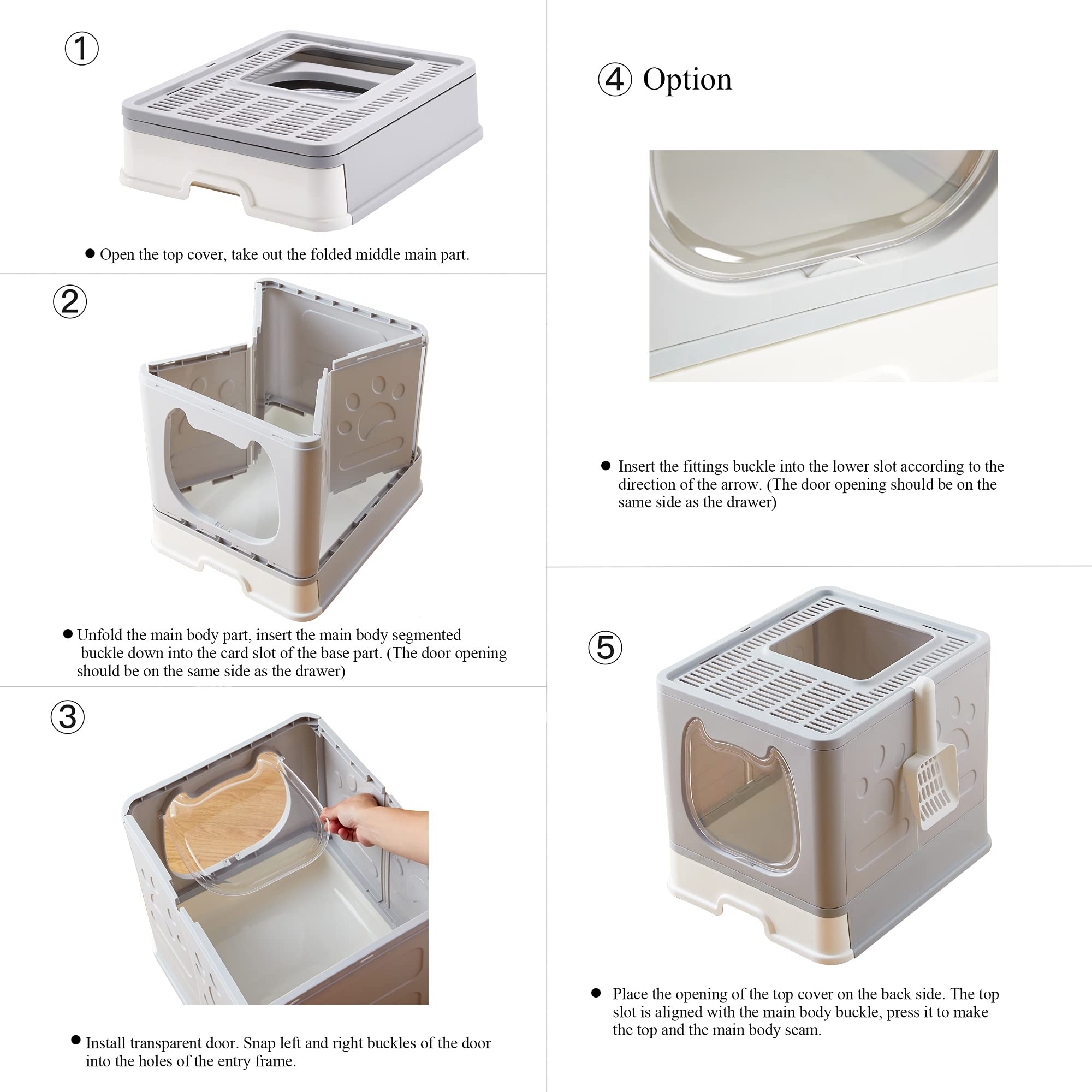 ①

● Open the top cover, take out the folded middle main part.

②

● Unfold the main body part, insert the main body segmented buckle down into the card slot of the base part. (The door opening should be on the same side as the drawer)

③

● Install transparent door. Snap left and right buckles of the door into the holes of the entry frame.

④ Option

● Insert the fittings buckle into the lower slot according to the direction of the arrow. (The door opening should be on the same side as the drawer)

⑤

● Place the opening of the top cover on the back side. The top slot is aligned with the main body buckle, press it to make the top and the main body seam.