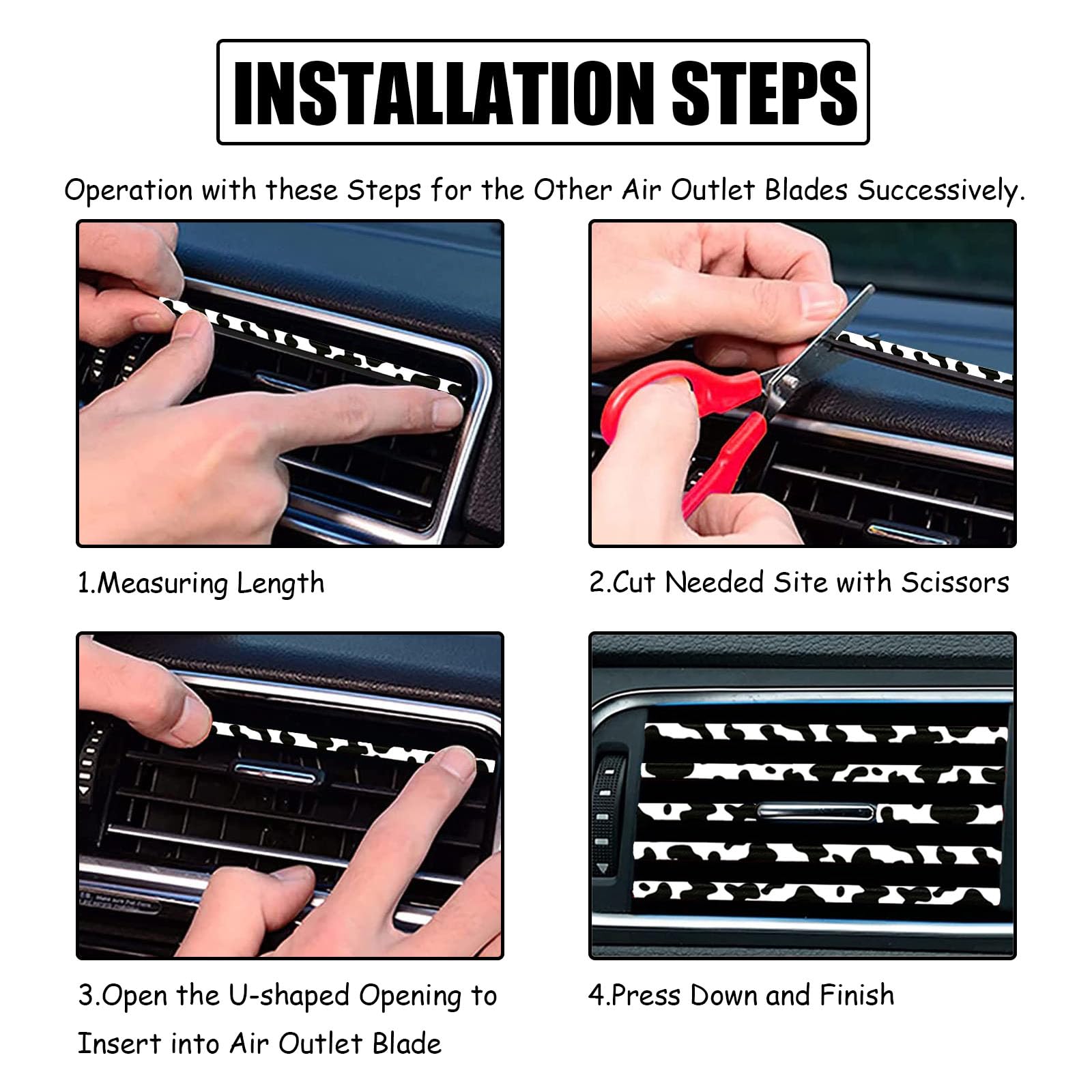 INSTALLATION STEPS

Operation with these Steps for the Other Air Outlet Blades Successively.

1.Measuring Length

2.Cut Needed Site with Scissors

3.Open the U-shaped Opening to Insert into Air Outlet Blade

4.Press Down and Finish