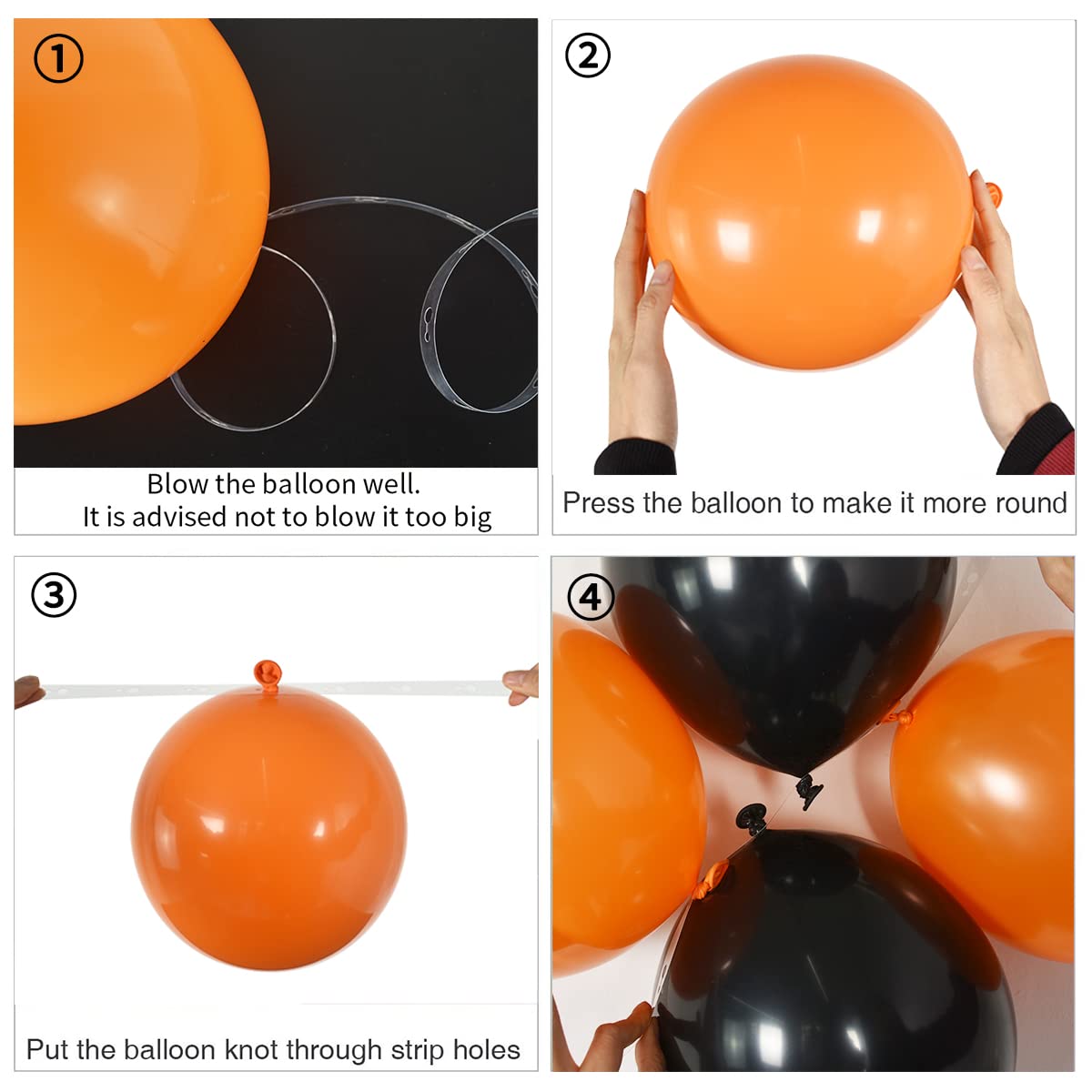 ①

Blow the balloon well.
It is advised not to blow it too big

②

Press the balloon to make it more round

③

Put the balloon knot through strip holes

④