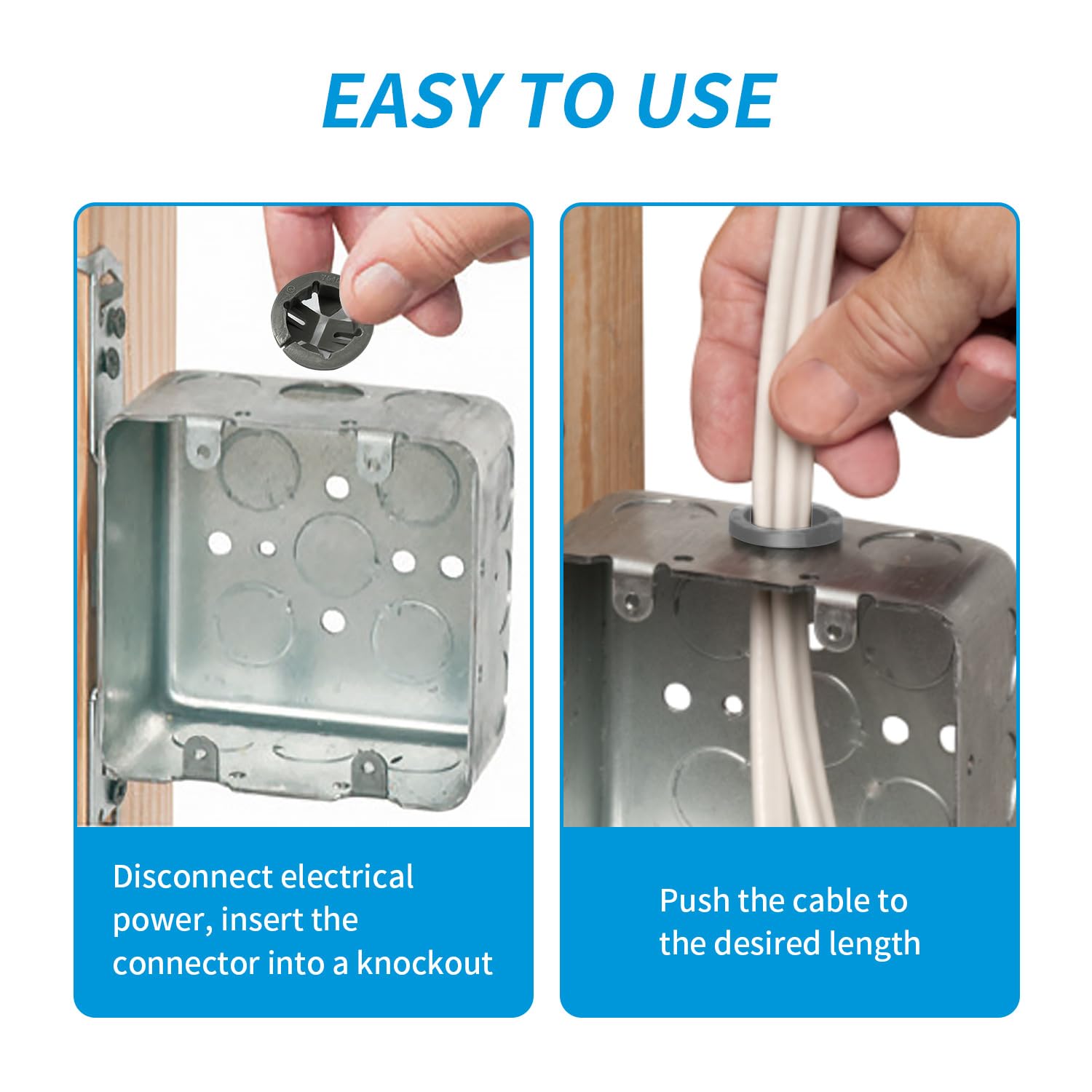 EASY TO USE

Disconnect electrical power, insert the connector into a knockout

Push the cable to the desired length