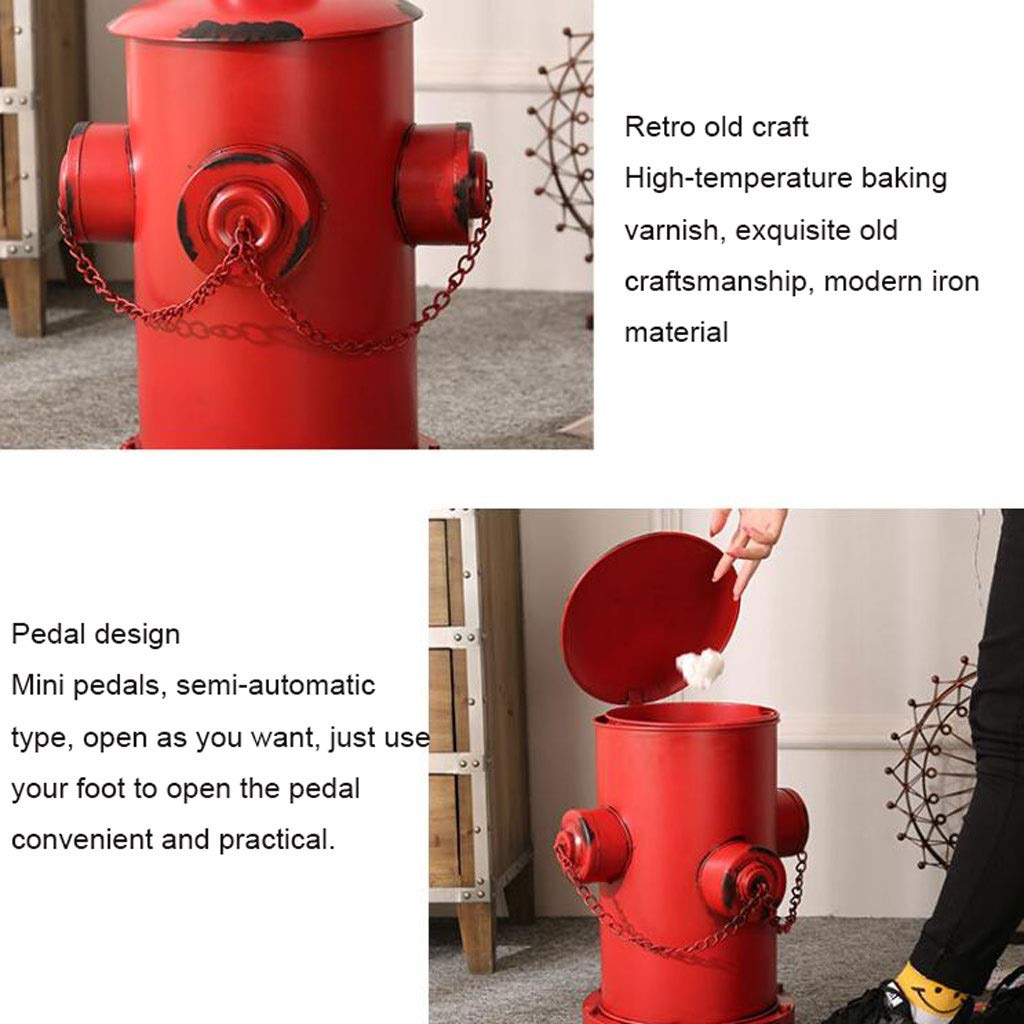 Retro old craft
High-temperature baking varnish, exquisite old craftsmanship, modern iron material

Pedal design
Mini pedals, semi-automatic type, open as you want, just use your foot to open the pedal convenient and practical.