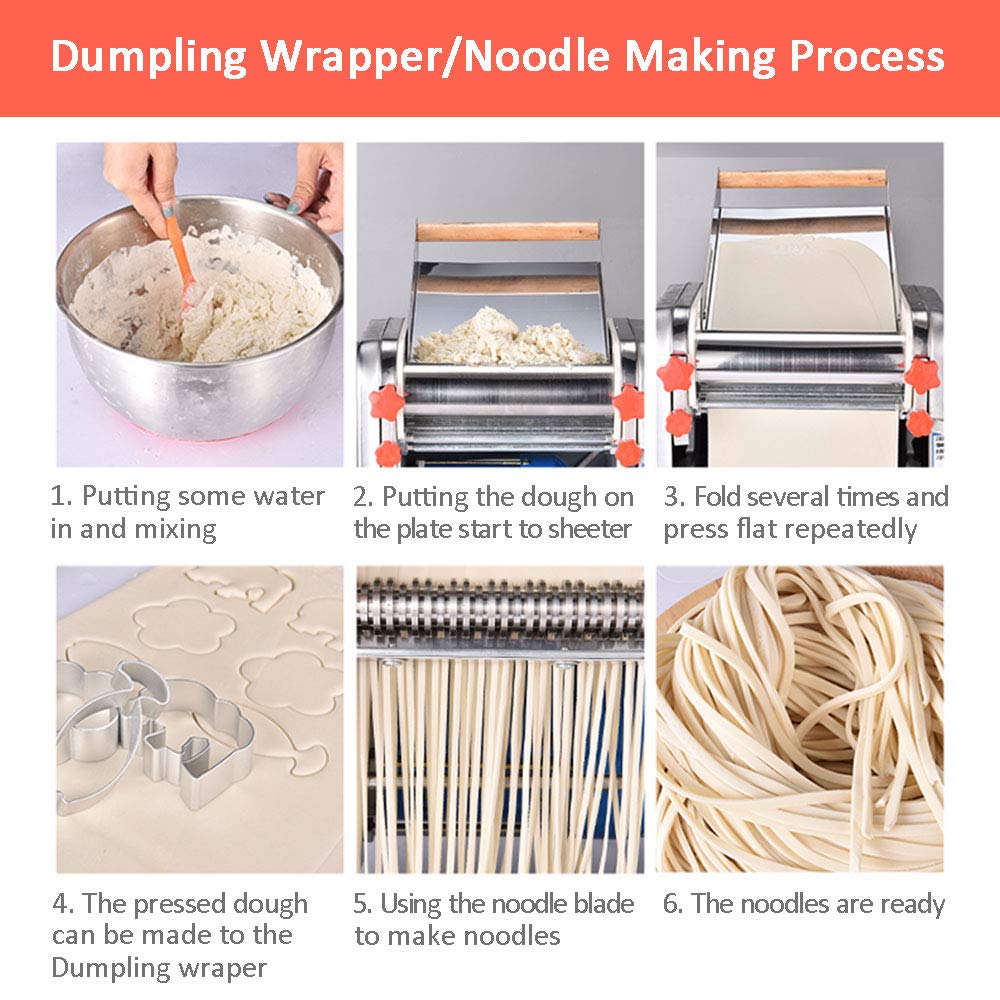 Dumpling Wrapper/Noodle Making Process

1. Putting some water in and mixing

2. Putting the dough on the plate start to sheeter

3. Fold several times and press flat repeatedly

4. The pressed dough can be made to the Dumpling wraper

5. Using the noodle blade to make noodles

6. The noodles are ready