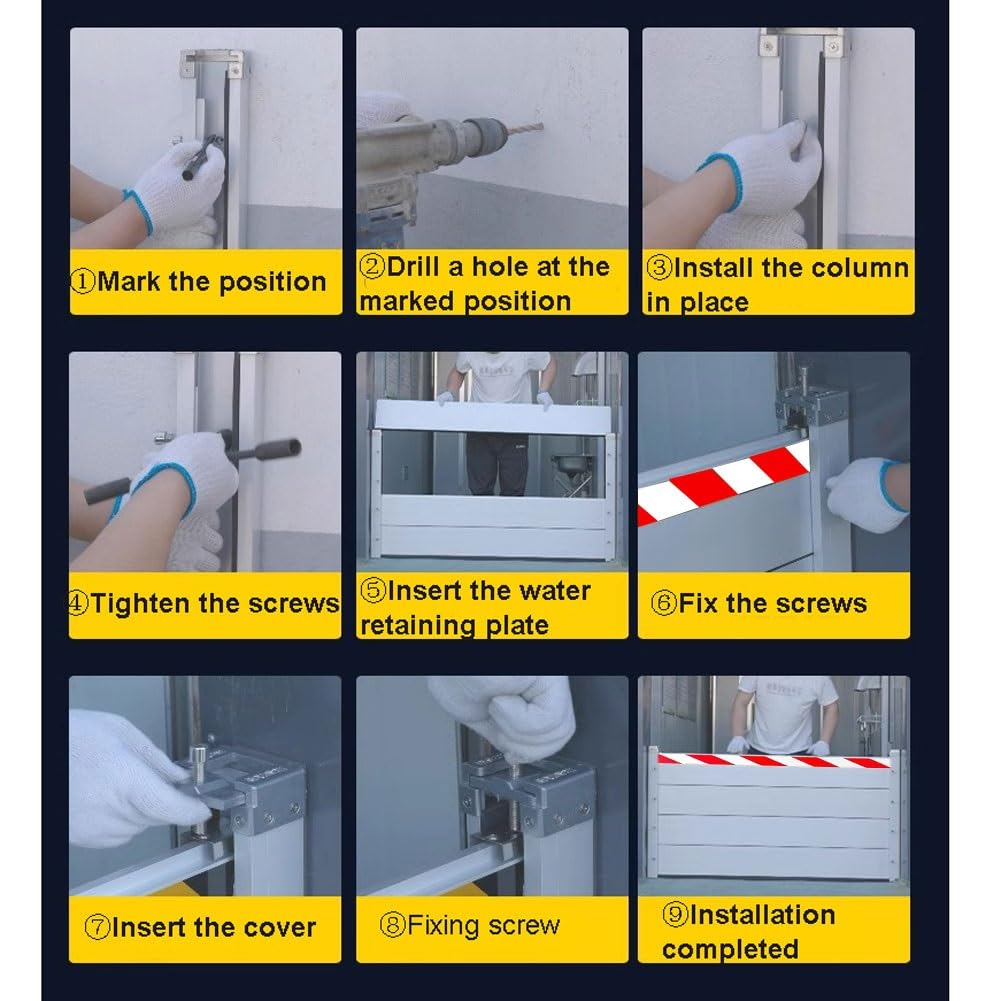 ①Mark the position

②Drill a hole at the marked position

③Install the column in place

④Tighten the screws

⑤Insert the water retaining plate

⑥Fix the screws

⑦Insert the cover

⑧Fixing screw

⑨Installation completed