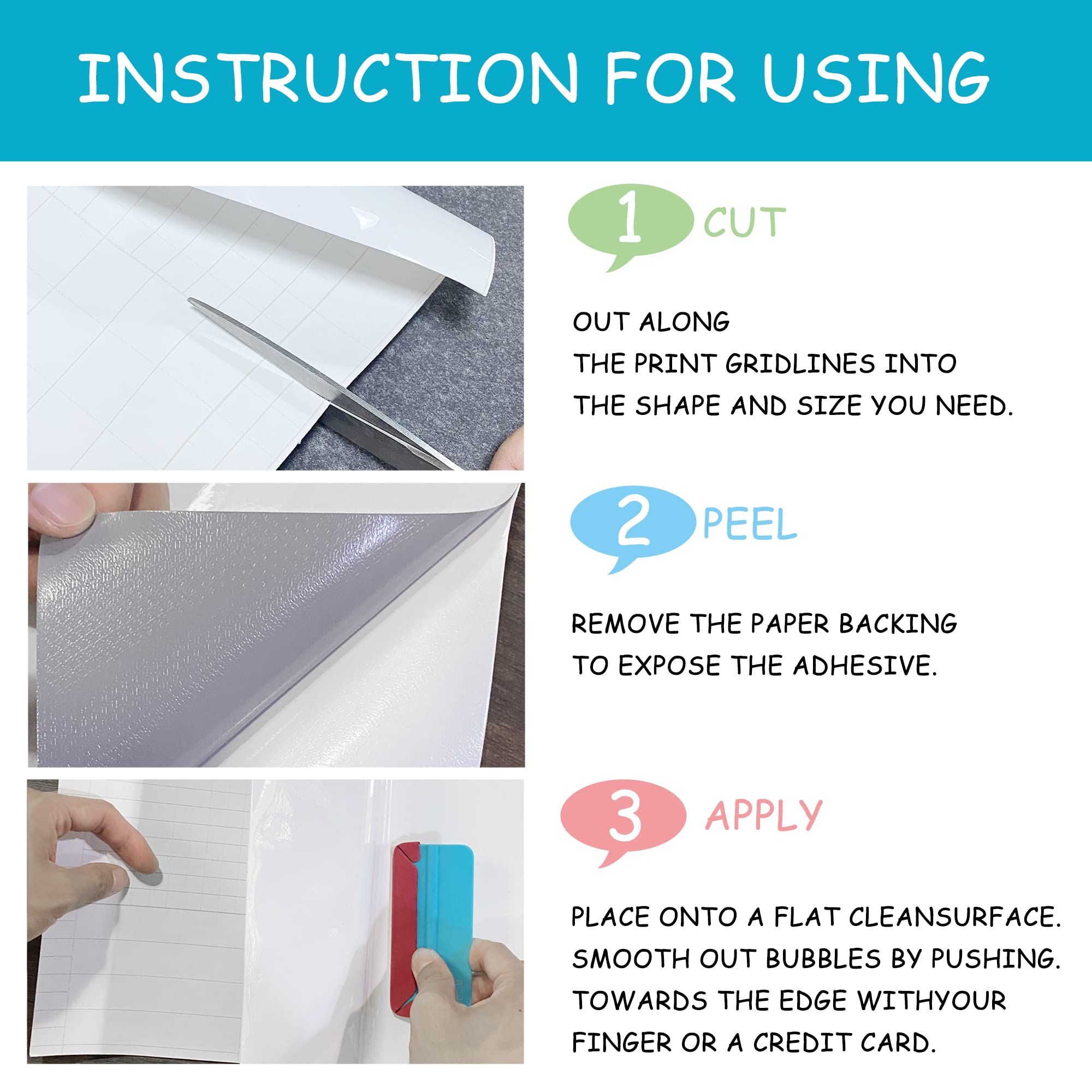 INSTRUCTION FOR USING

1 CUT

OUT ALONG
THE PRINT GRIDLINES INTO
THE SHAPE AND SIZE YOU NEED.

2 PEEL

REMOVE THE PAPER BACKING
TO EXPOSE THE ADHESIVE.

3 APPLY

PLACE ONTO A FLAT CLEANSURFACE.
SMOOTH OUT BUBBLES BY PUSHING.
TOWARDS THE EDGE WITHYOUR
FINGER OR A CREDIT CARD.