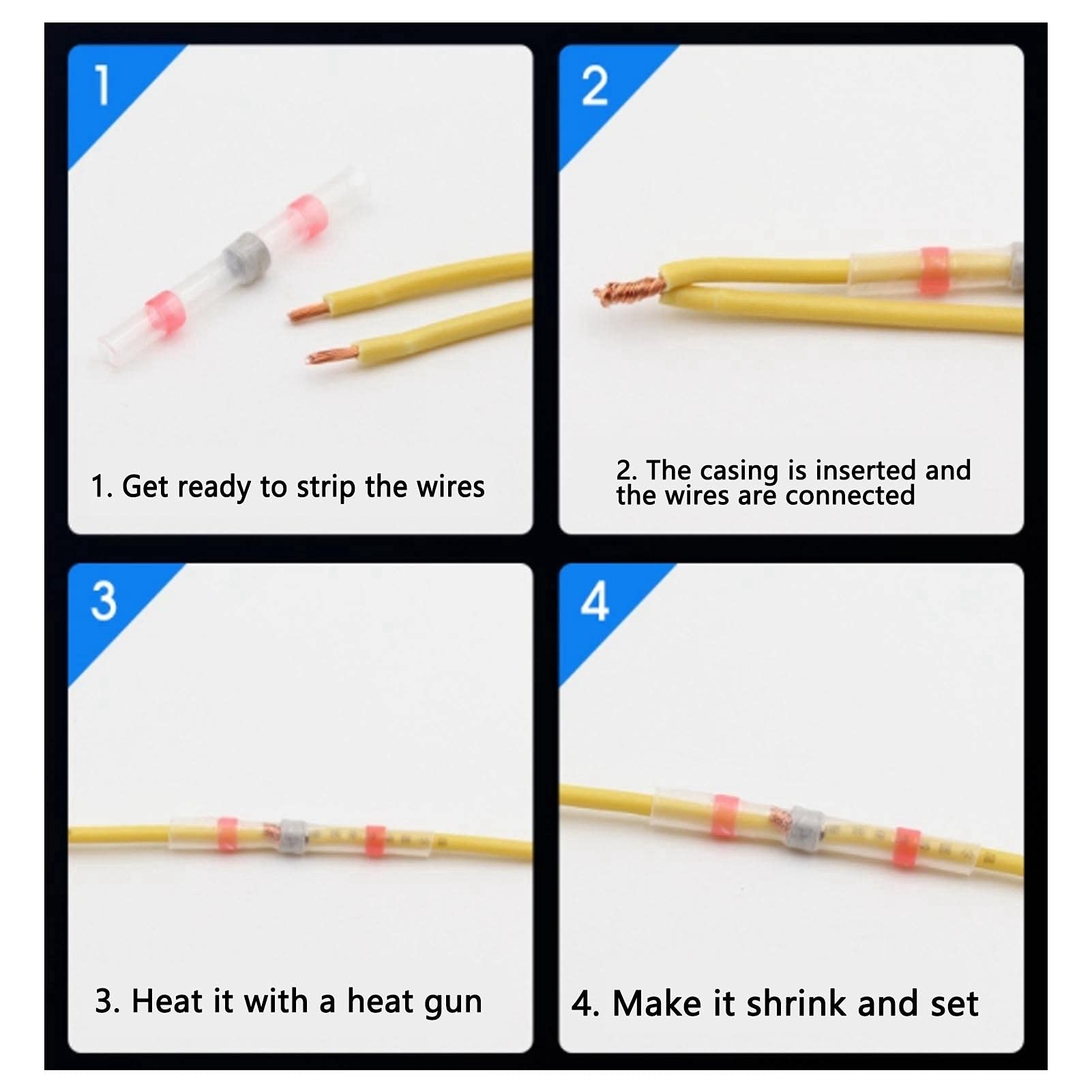 1

1. Get ready to strip the wires

2

2. The casing is inserted and the wires are connected

3

3. Heat it with a heat gun

4

4. Make it shrink and set