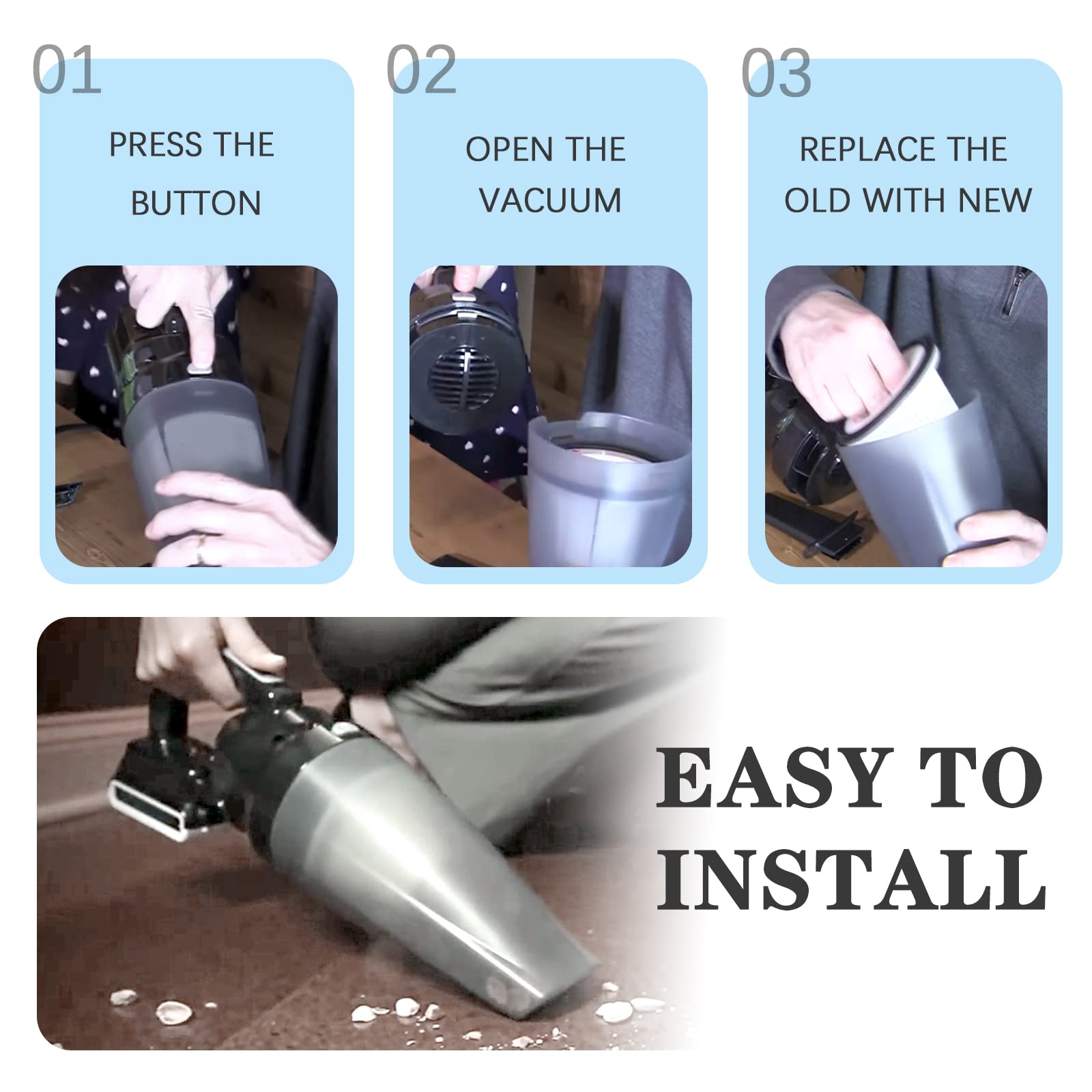 01

PRESS THE BUTTON

02

OPEN THE VACUUM

03

REPLACE THE OLD WITH NEW

EASY TO INSTALL