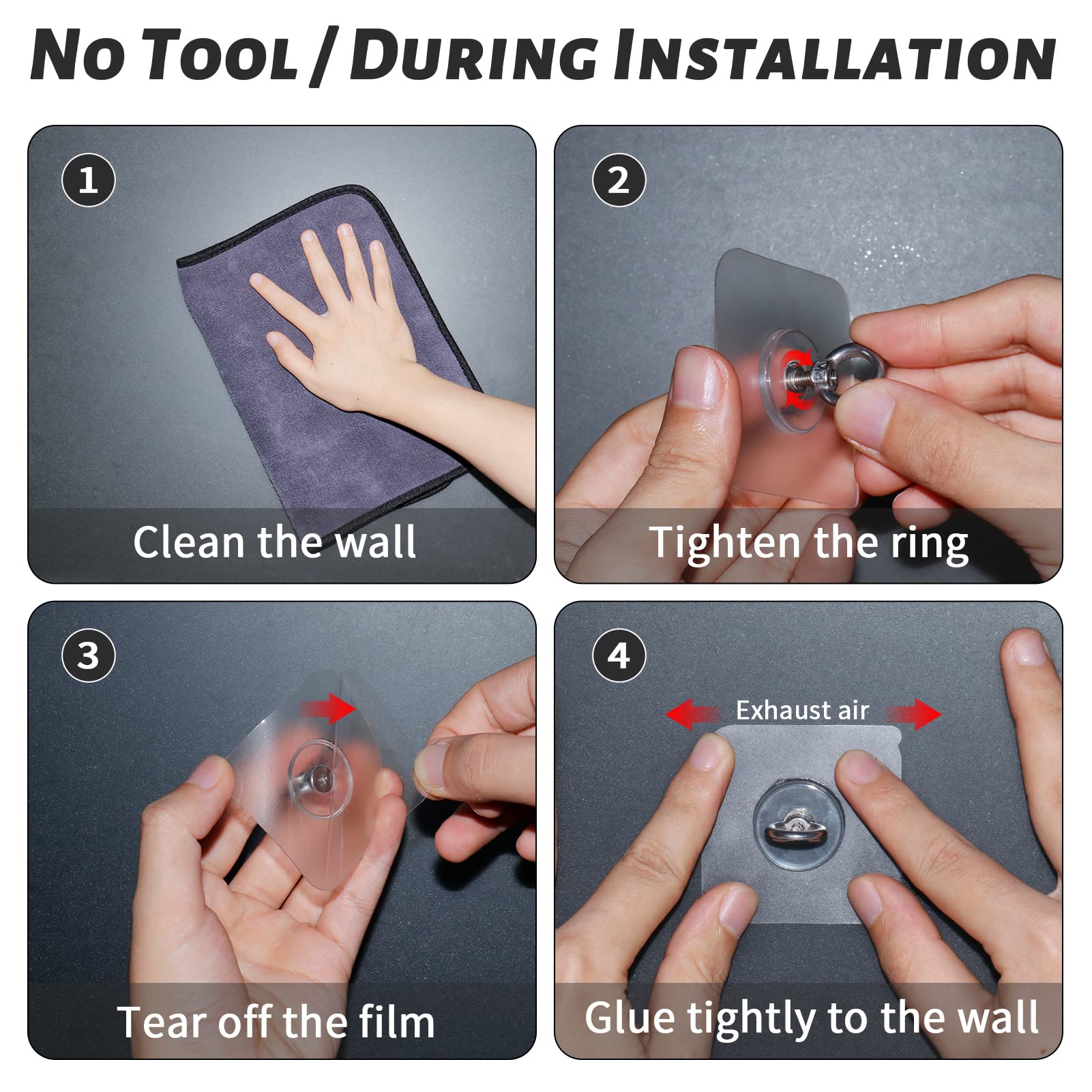 NO TOOL / DURING INSTALLATION

1

Clean the wall

2

Tighten the ring

3

Tear off the film

4

Exhaust air

Glue tightly to the wall