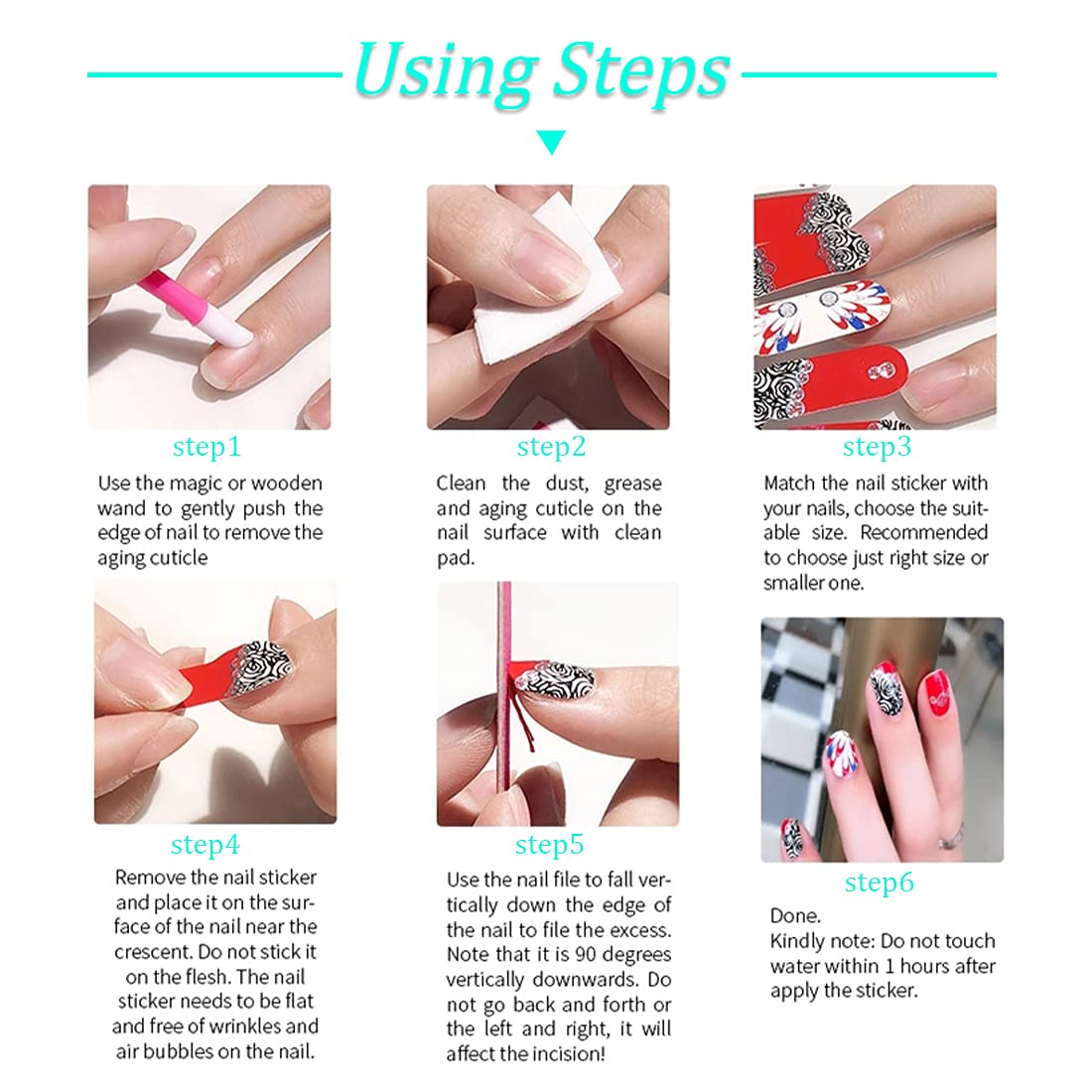 Using Steps

step1
Use the magic or wooden wand to gently push the edge of nail to remove the aging cuticle

step2
Clean the dust, grease and aging cuticle on the nail surface with clean pad.

step3
Match the nail sticker with your nails, choose the suitable size. Recommended to choose just right size or smaller one.

step4
Remove the nail sticker and place it on the surface of the nail near the crescent. Do not stick it on the flesh. The nail sticker needs to be flat and free of wrinkles and air bubbles on the nail.

step5
Use the nail file to fall vertically down the edge of the nail to file the excess. Note that it is 90 degrees vertically downwards. Do not go back and forth or the left and right, it will affect the incision!

step6
Done.
Kindly note: Do not touch water within 1 hours after apply the sticker.