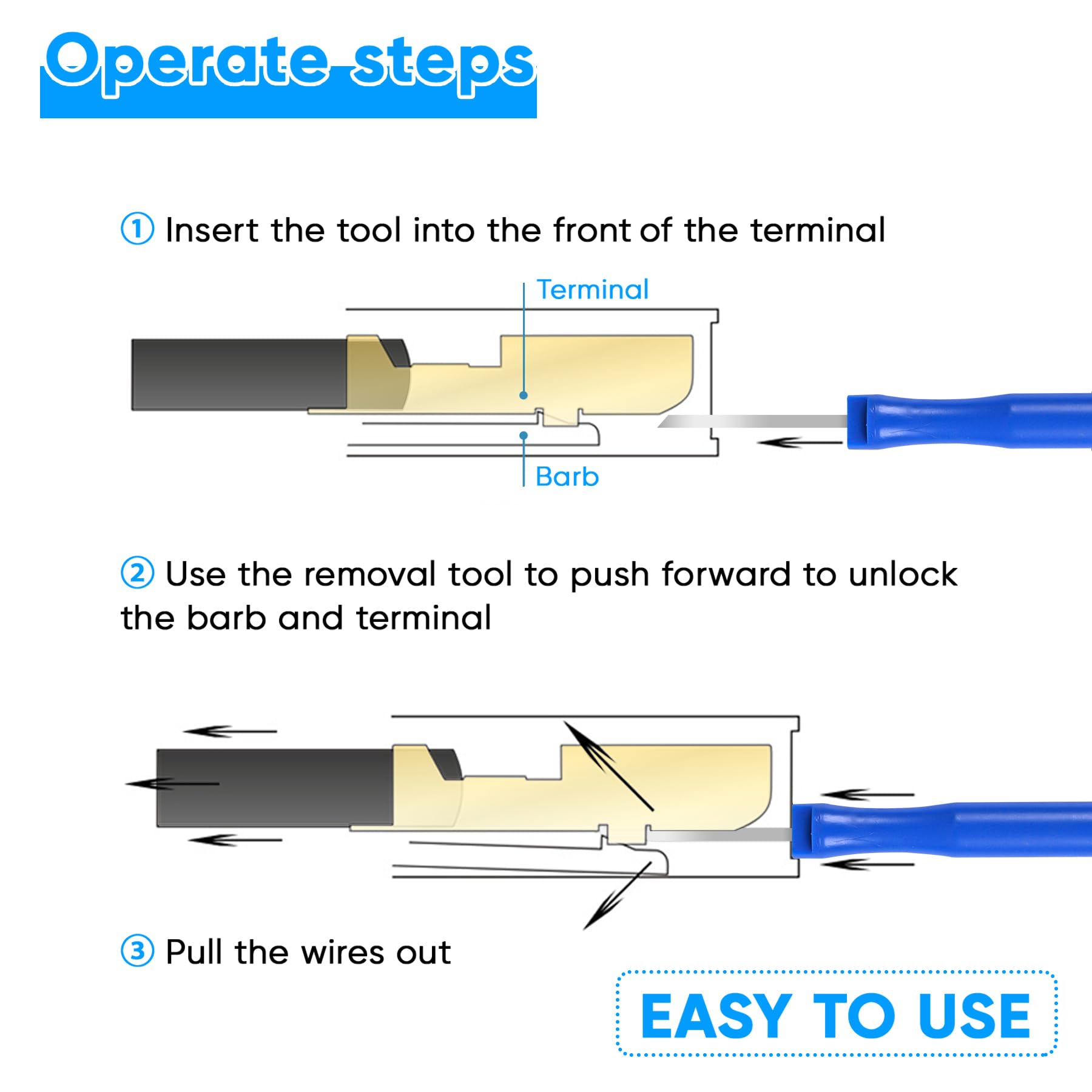 Operate steps

① Insert the tool into the front of the terminal

Terminal

Barb

② Use the removal tool to push forward to unlock the barb and terminal

③ Pull the wires out

EASY TO USE