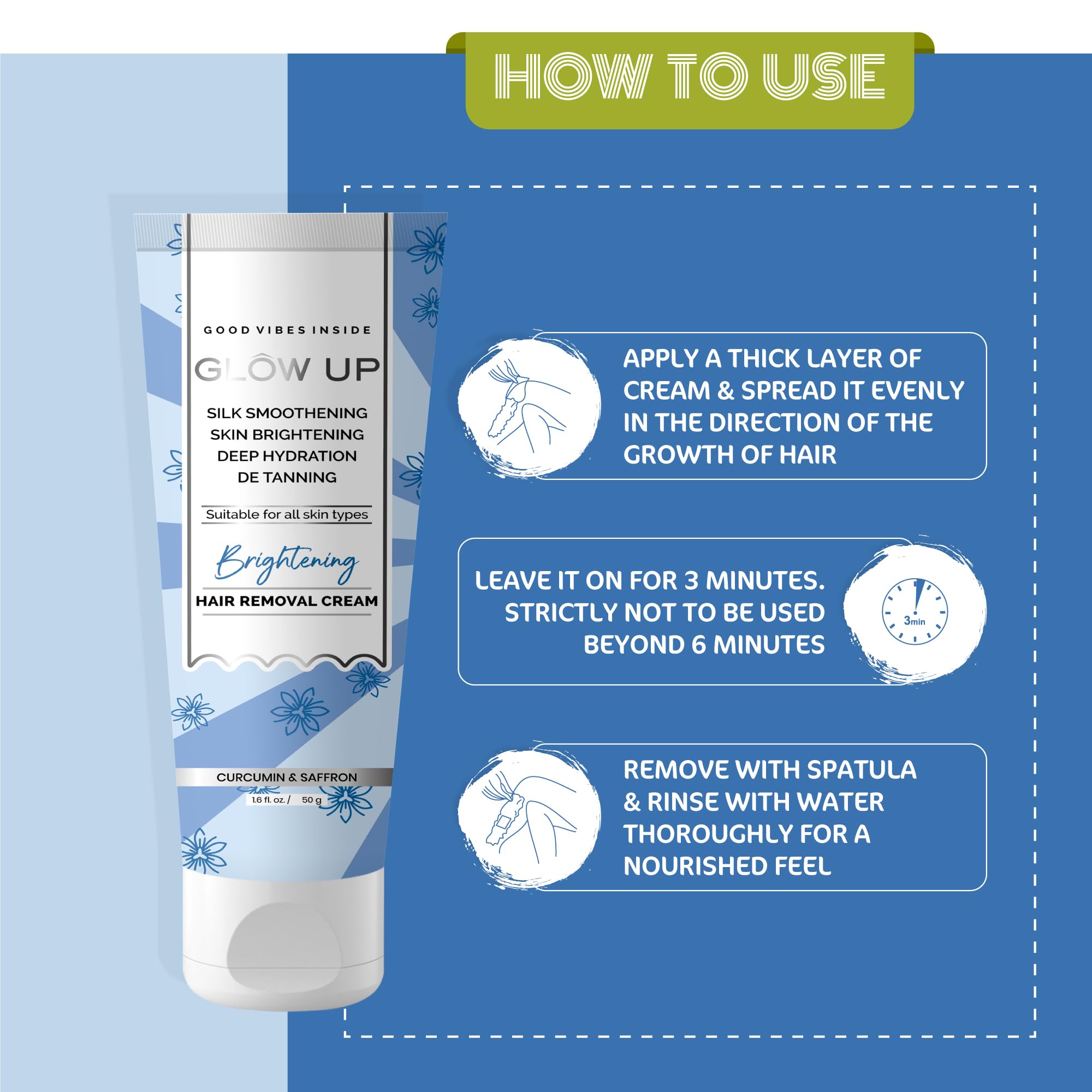 HOW TO USE

GOOD VIBES INSIDE

GLÔW UP

SILK SMOOTHENING
SKIN BRIGHTENING
DEEP HYDRATION
DE TANNING

Suitable for all skin types

Brightening

HAIR REMOVAL CREAM

CURCUMIN & SAFFRON

1.6 fl. oz. / 50 g

APPLY A THICK LAYER OF CREAM & SPREAD IT EVENLY IN THE DIRECTION OF THE GROWTH OF HAIR

LEAVE IT ON FOR 3 MINUTES. STRICTLY NOT TO BE USED BEYOND 6 MINUTES

3min

REMOVE WITH SPATULA & RINSE WITH WATER THOROUGHLY FOR A NOURISHED FEEL