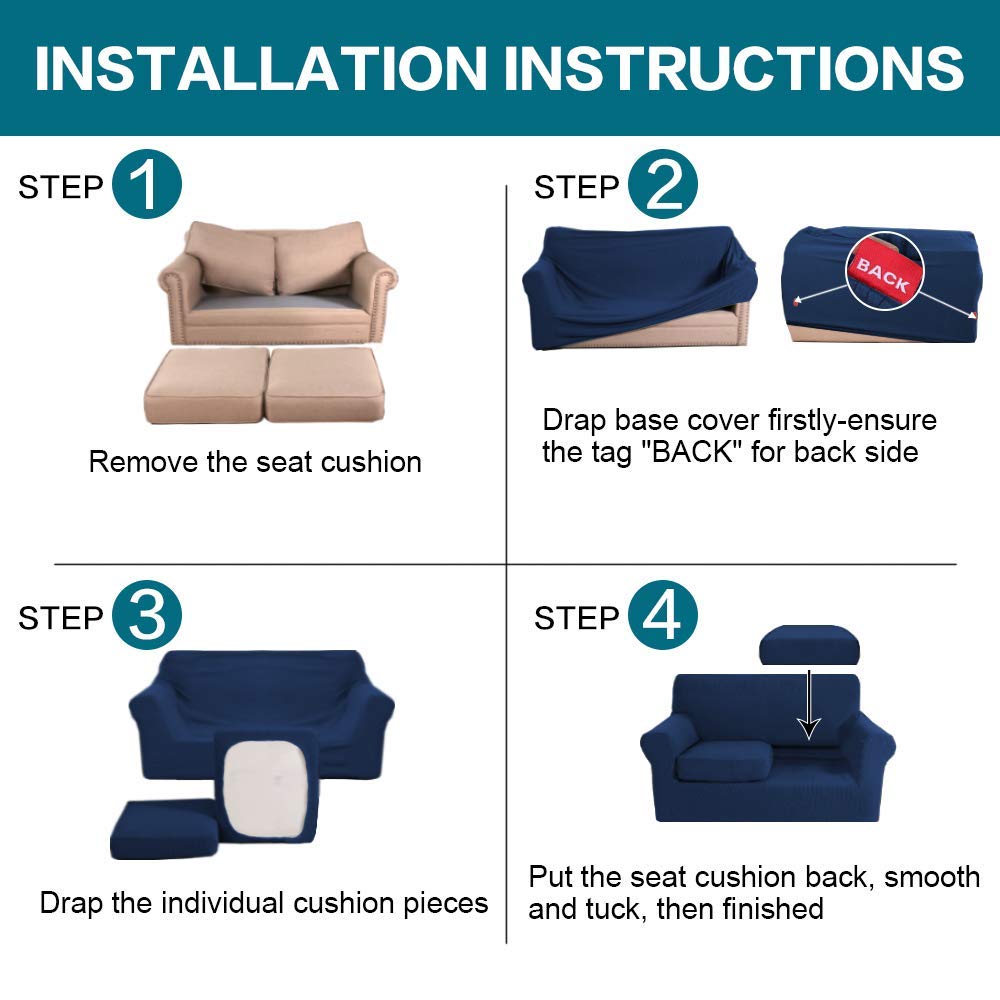 INSTALLATION INSTRUCTIONS

STEP 1

Remove the seat cushion

STEP 2

BACK

Drap base cover firstly-ensure the tag "BACK" for back side

STEP 3

Drap the individual cushion pieces

STEP 4

Put the seat cushion back, smooth and tuck, then finished