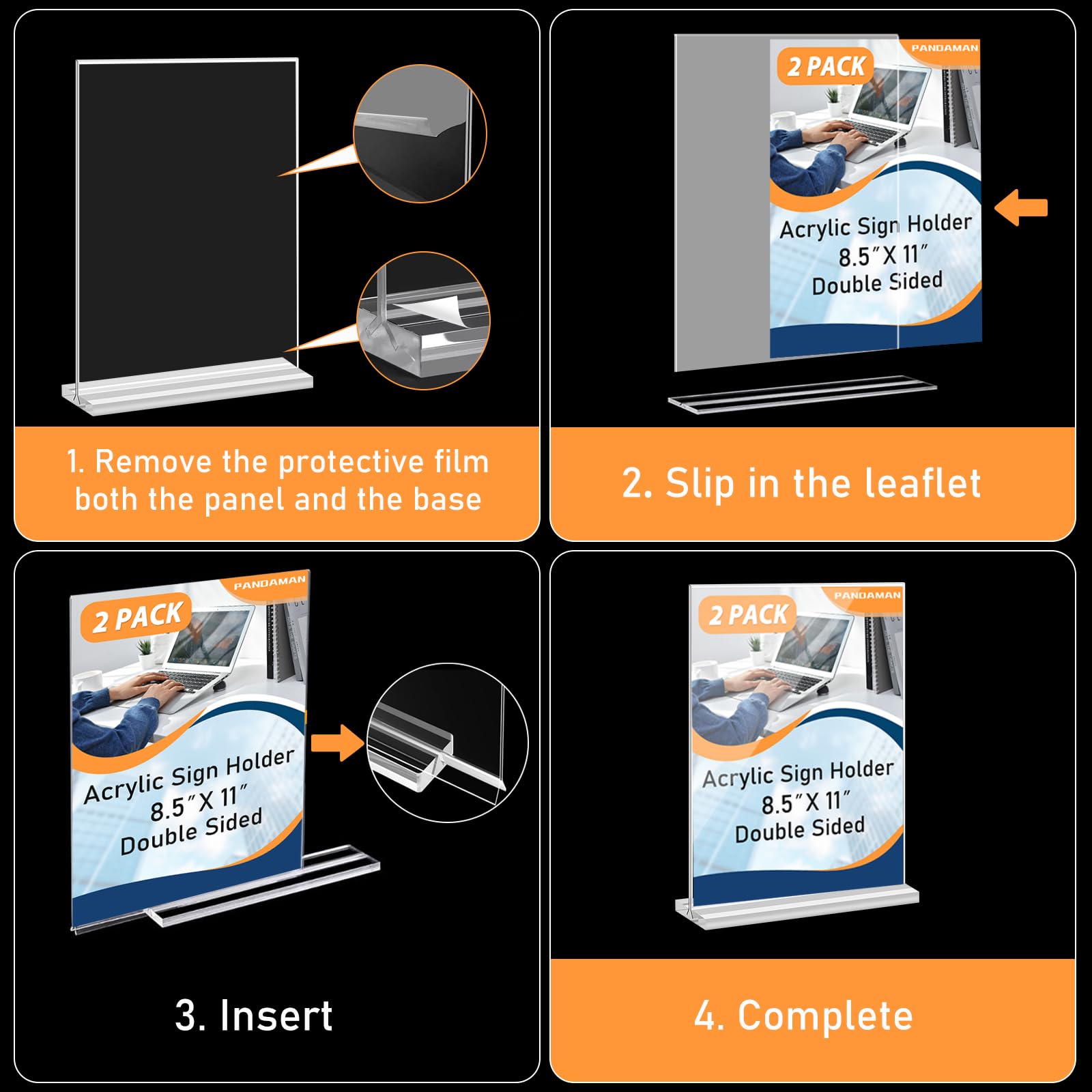 1. Remove the protective film both the panel and the base

PANDAMAN
2 PACK
Acrylic Sign Holder
8.5″X 11″
Double Sided

2. Slip in the leaflet

PANDAMAN
2 PACK
Acrylic Sign Holder
8.5″X 11″
Double Sided

3. Insert

PANDAMAN
2 PACK
Acrylic Sign Holder
8.5″X 11″
Double Sided

4. Complete