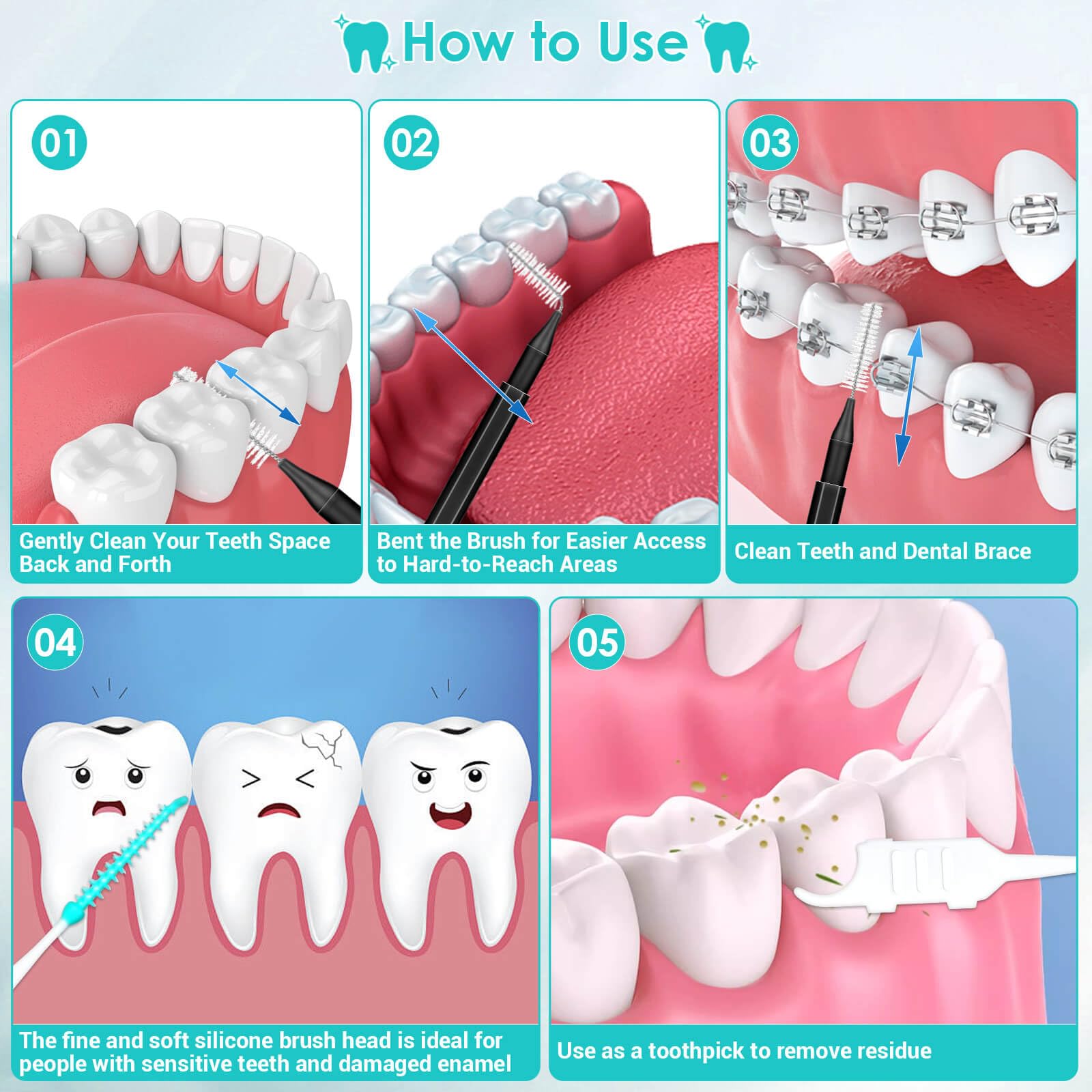 How to Use

01

Gently Clean Your Teeth Space Back and Forth

02

Bent the Brush for Easier Access to Hard-to-Reach Areas

03

Clean Teeth and Dental Brace

04

The fine and soft silicone brush head is ideal for people with sensitive teeth and damaged enamel

05

Use as a toothpick to remove residue