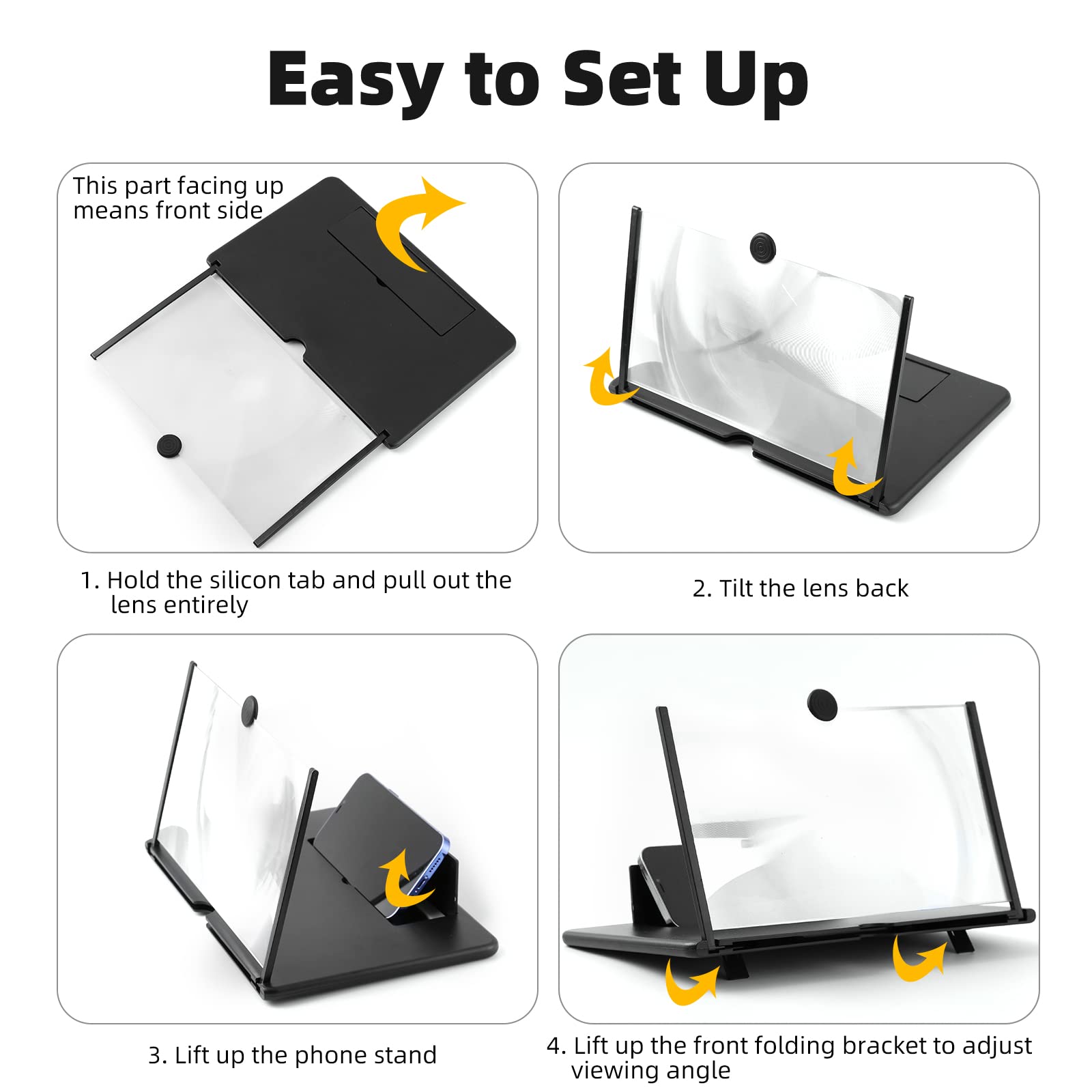 Easy to Set Up

This part facing up means front side

1. Hold the silicon tab and pull out the lens entirely

2. Tilt the lens back

3. Lift up the phone stand

4. Lift up the front folding bracket to adjust viewing angle