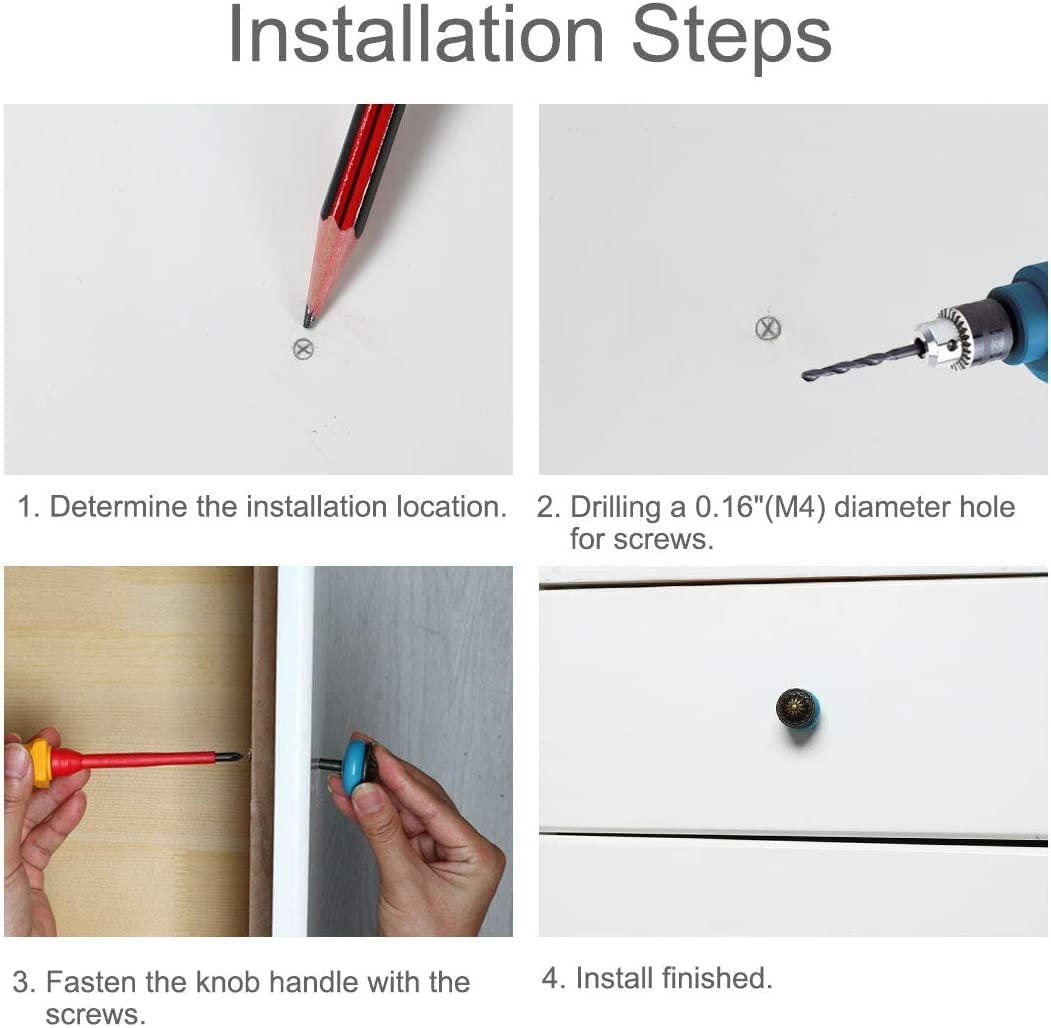 Installation Steps

1. Determine the installation location.

2. Drilling a 0.16"(M4) diameter hole for screws.

3. Fasten the knob handle with the screws.

4. Install finished.