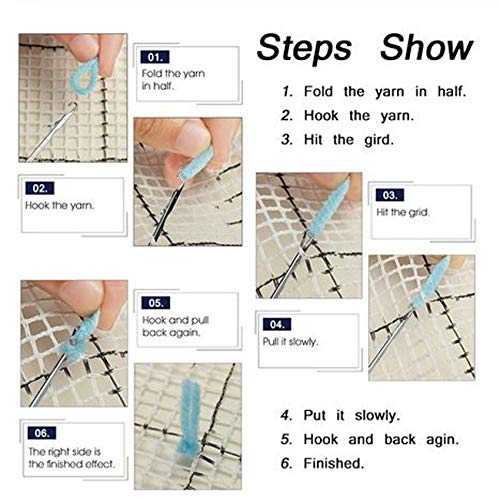 Steps Show

1. Fold the yarn in half.
2. Hook the yarn.
3. Hit the gird.

01.
Fold the yarn in half.

02.
Hook the yarn.

03.
Hit the grid.

04.
Pull it slowly.

05.
Hook and pull back again.

06.
The right side is the finished effect.

4. Put it slowly.
5. Hook and back agin.
6. Finished.