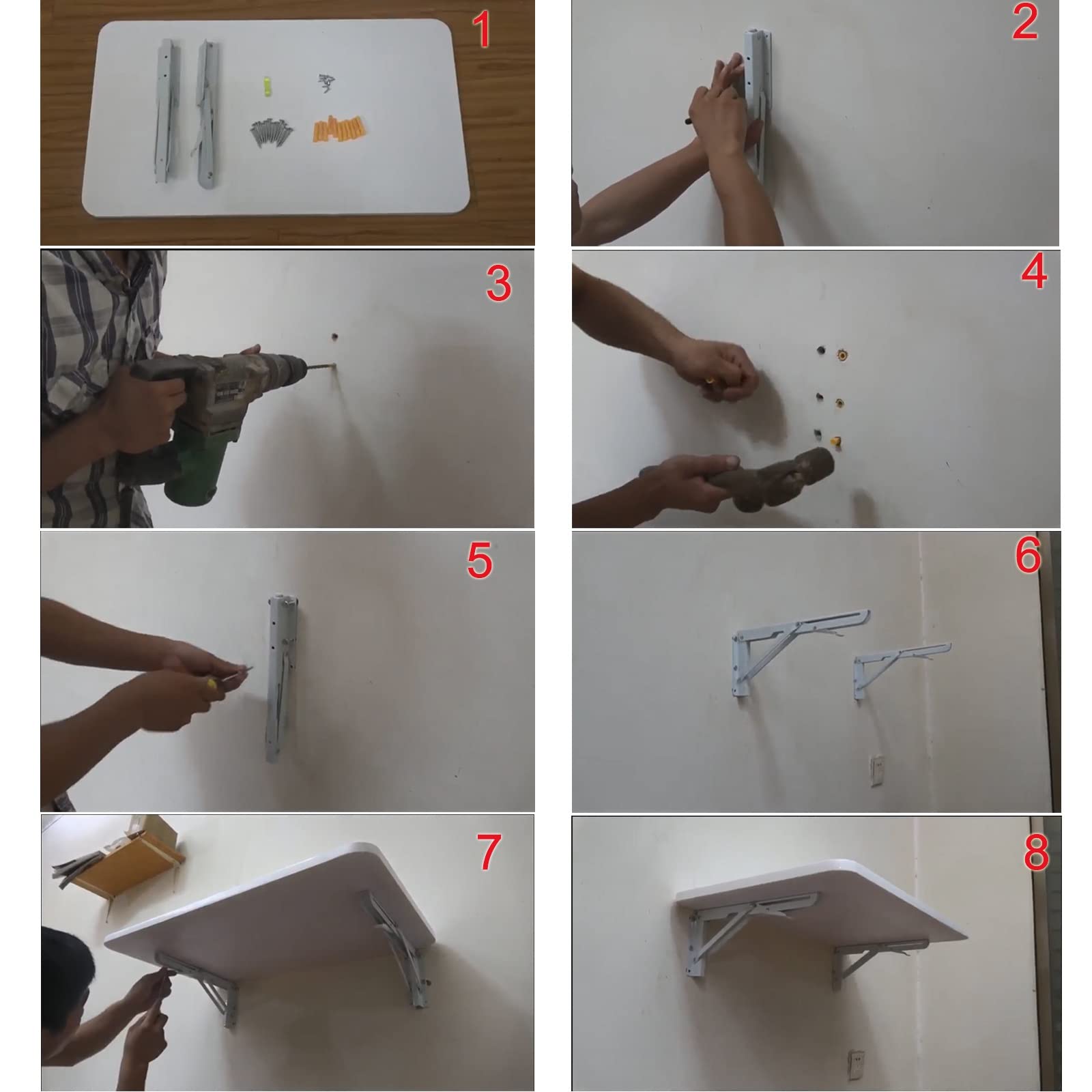 1
2
3
4
5
6
7
8