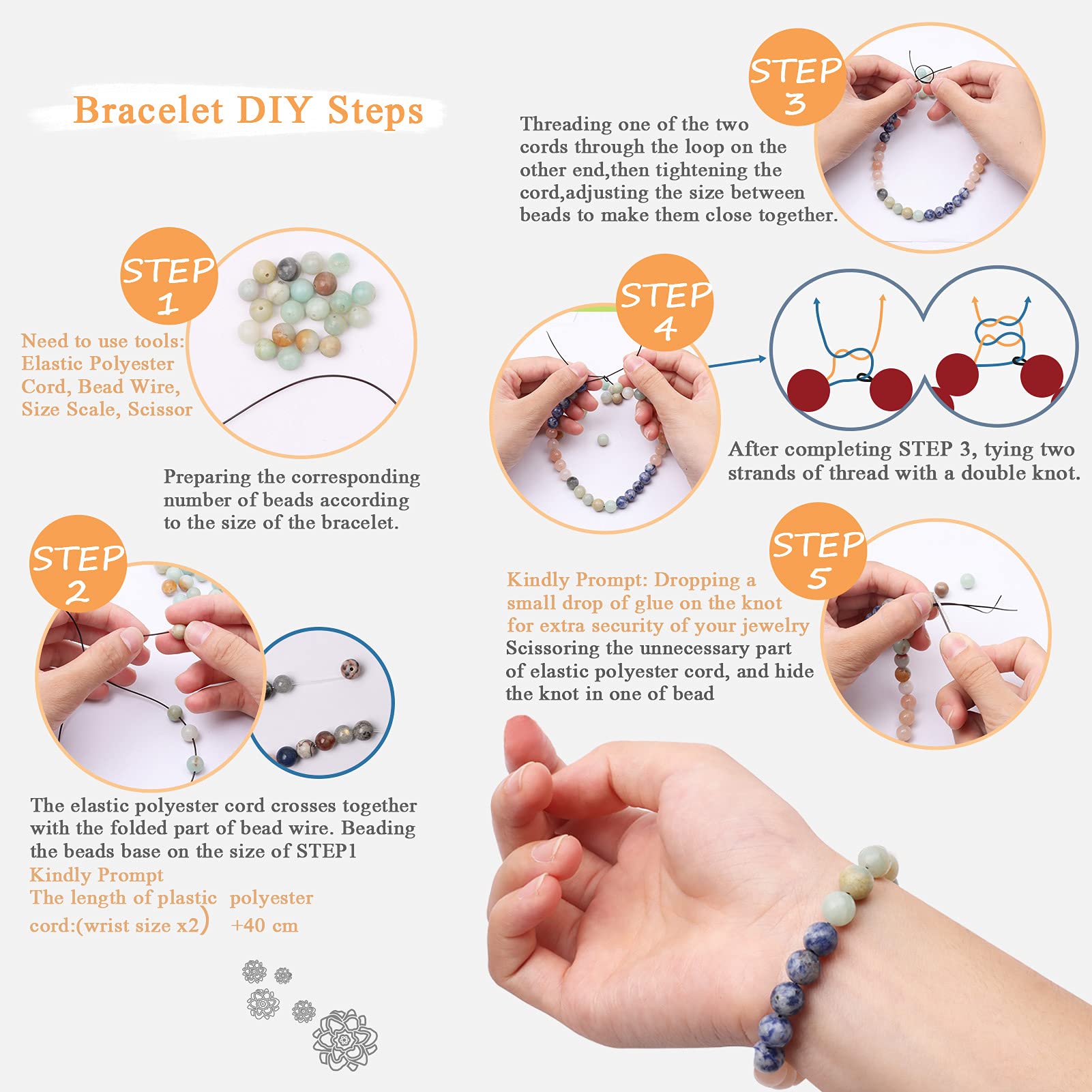 Bracelet DIY Steps

STEP 1

Need to use tools: Elastic Polyester Cord, Bead Wire, Size Scale, Scissor

Preparing the corresponding number of beads according to the size of the bracelet.

STEP 2

The elastic polyester cord crosses together with the folded part of bead wire. Beading the beads base on the size of STEP1

Kindly Prompt
The length of plastic polyester cord:(wrist size x2) +40 cm

STEP 3

Threading one of the two cords through the loop on the other end,then tightening the cord,adjusting the size between beads to make them close together.

STEP 4

After completing STEP 3, tying two strands of thread with a double knot.

STEP 5

Kindly Prompt: Dropping a small drop of glue on the knot for extra security of your jewelry
Scissoring the unnecessary part of elastic polyester cord, and hide the knot in one of bead