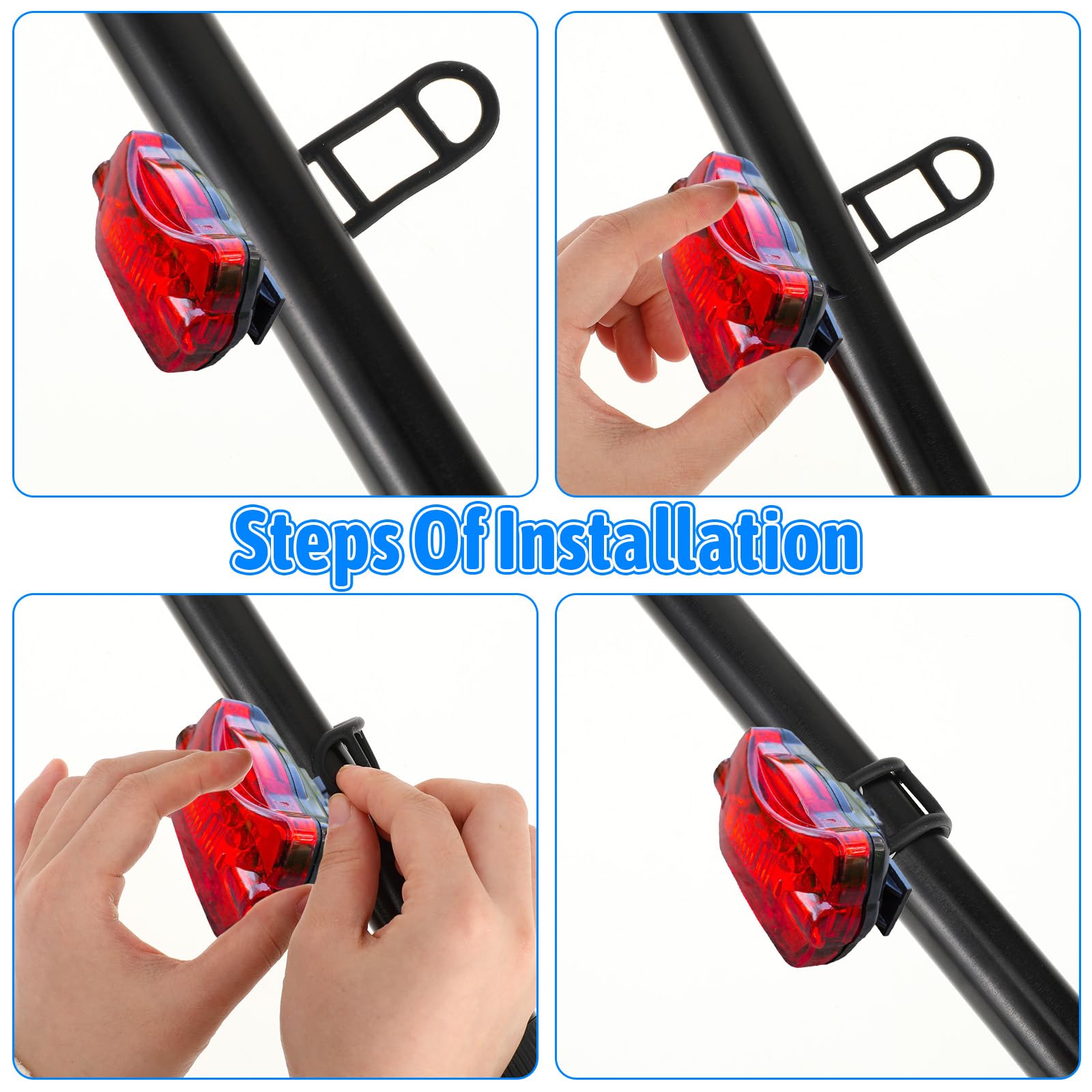 Steps Of Installation