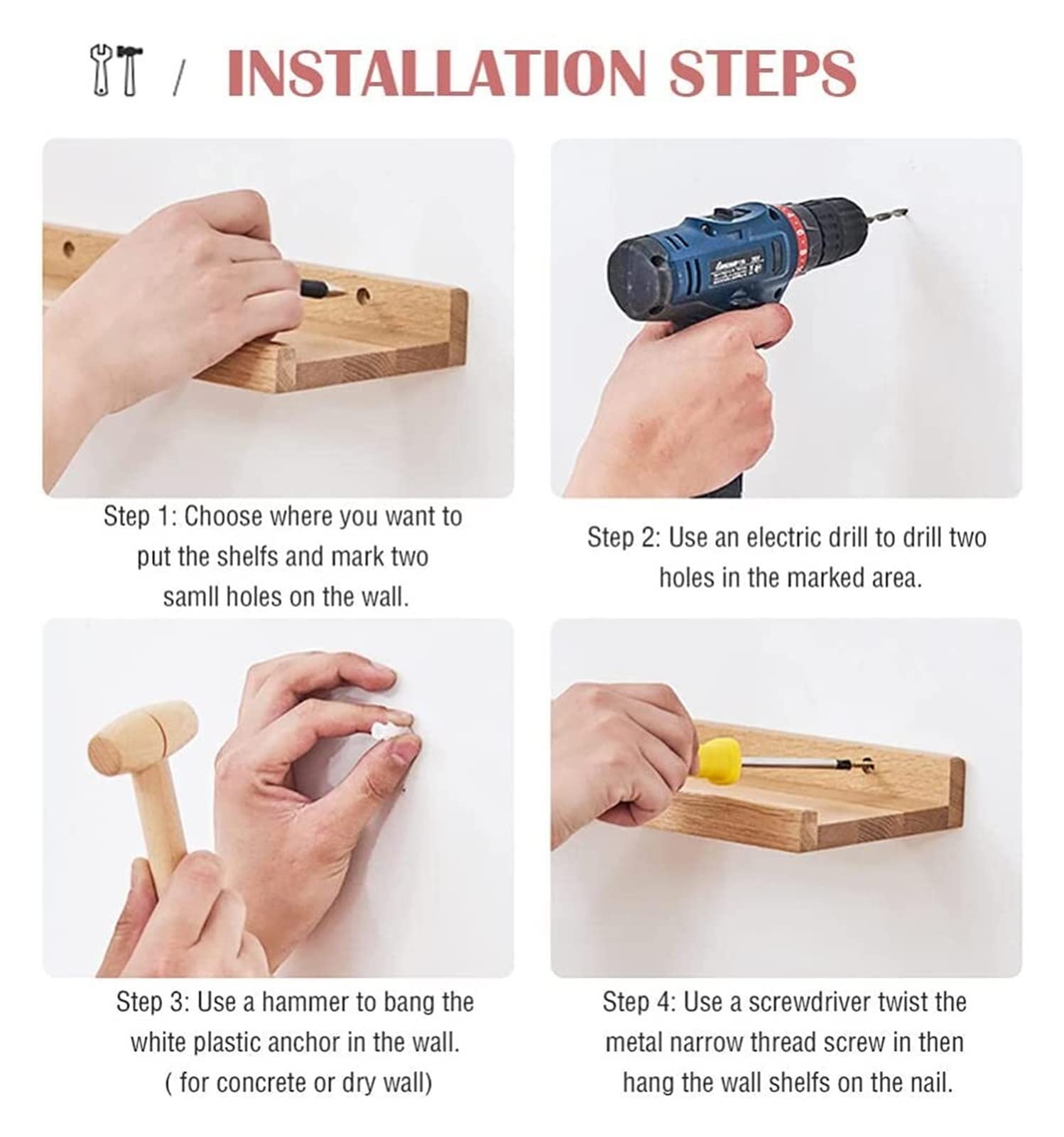 / INSTALLATION STEPS

Step 1: Choose where you want to put the shelfs and mark two samll holes on the wall.

Step 2: Use an electric drill to drill two holes in the marked area.

Step 3: Use a hammer to bang the white plastic anchor in the wall. ( for concrete or dry wall)

Step 4: Use a screwdriver twist the metal narrow thread screw in then hang the wall shelfs on the nail.