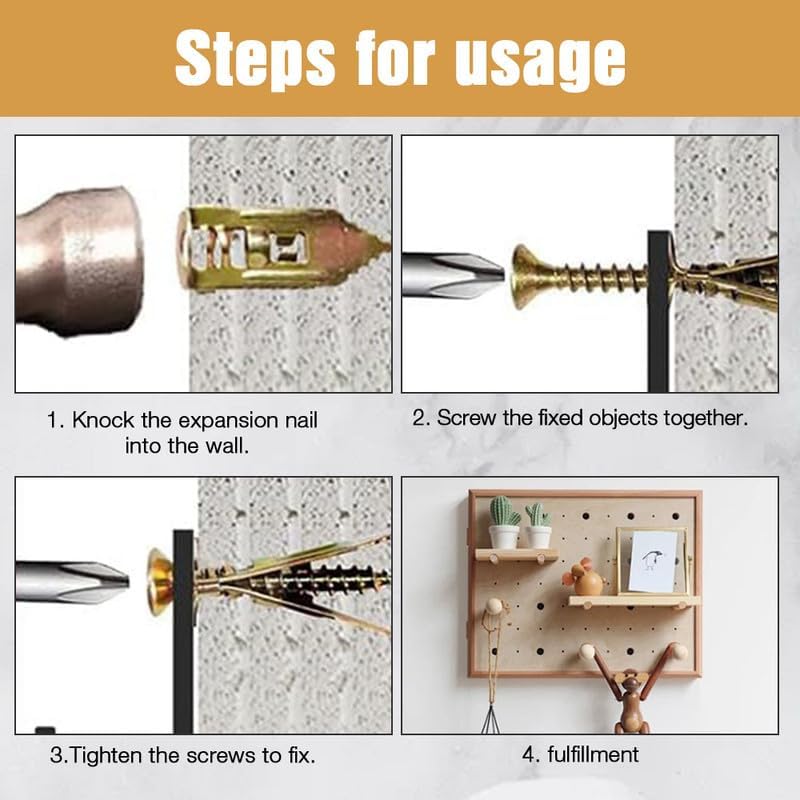 Steps for usage

1. Knock the expansion nail into the wall.

2. Screw the fixed objects together.

3.Tighten the screws to fix.

4. fulfillment