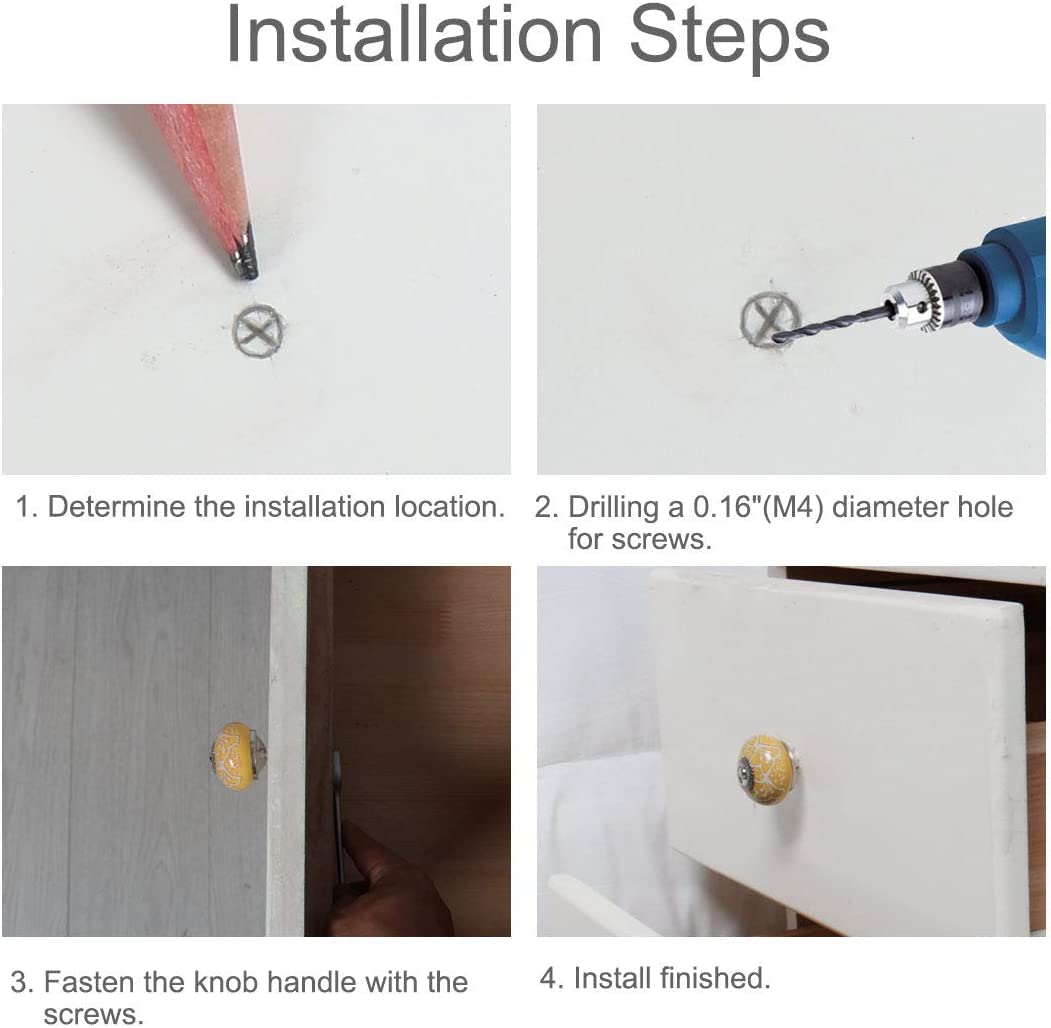 Installation Steps

1. Determine the installation location.

2. Drilling a 0.16"(M4) diameter hole for screws.

3. Fasten the knob handle with the screws.

4. Install finished.