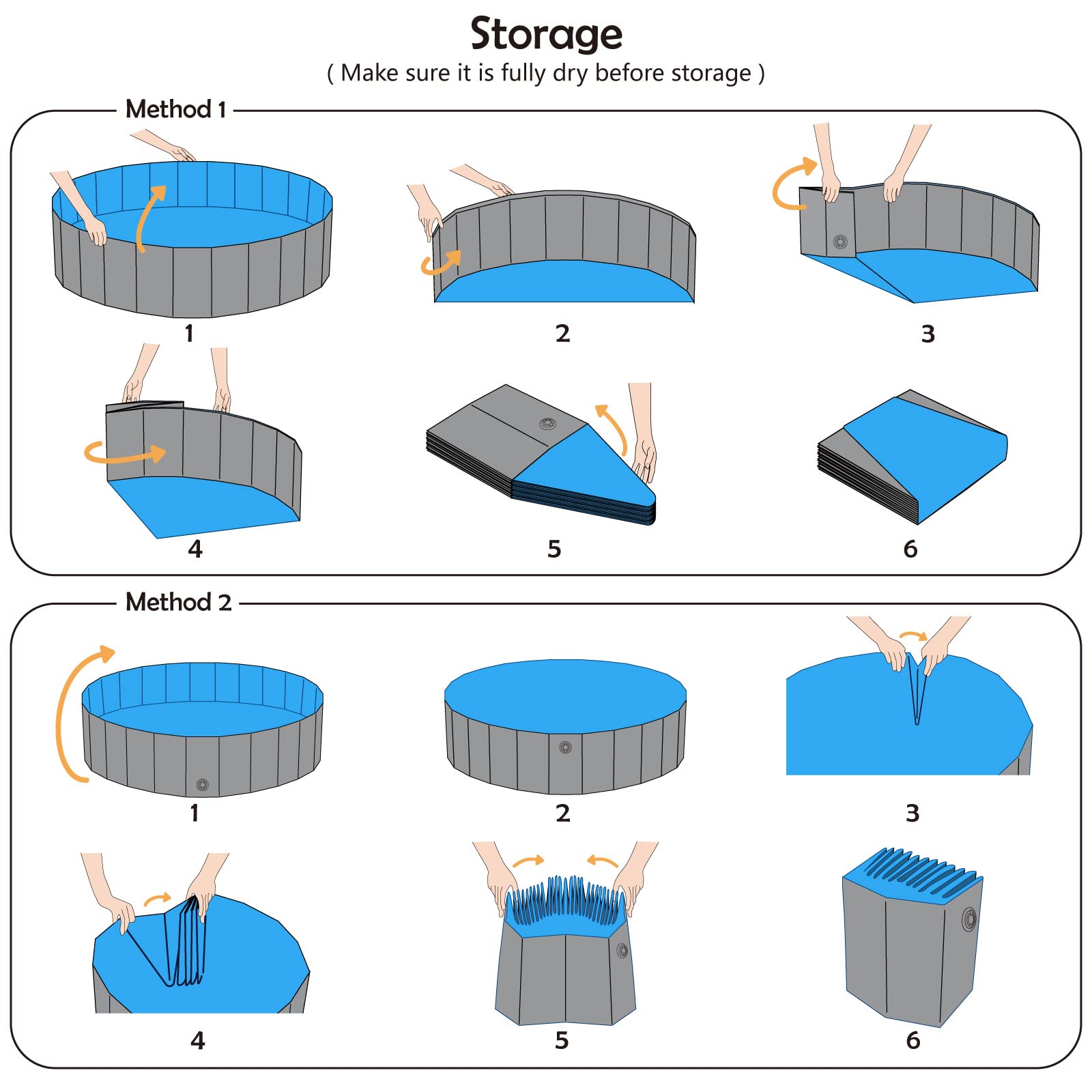 Storage
( Make sure it is fully dry before storage )

Method 1

1

2

3

4

5

6

Method 2

1

2

3

4

5

6