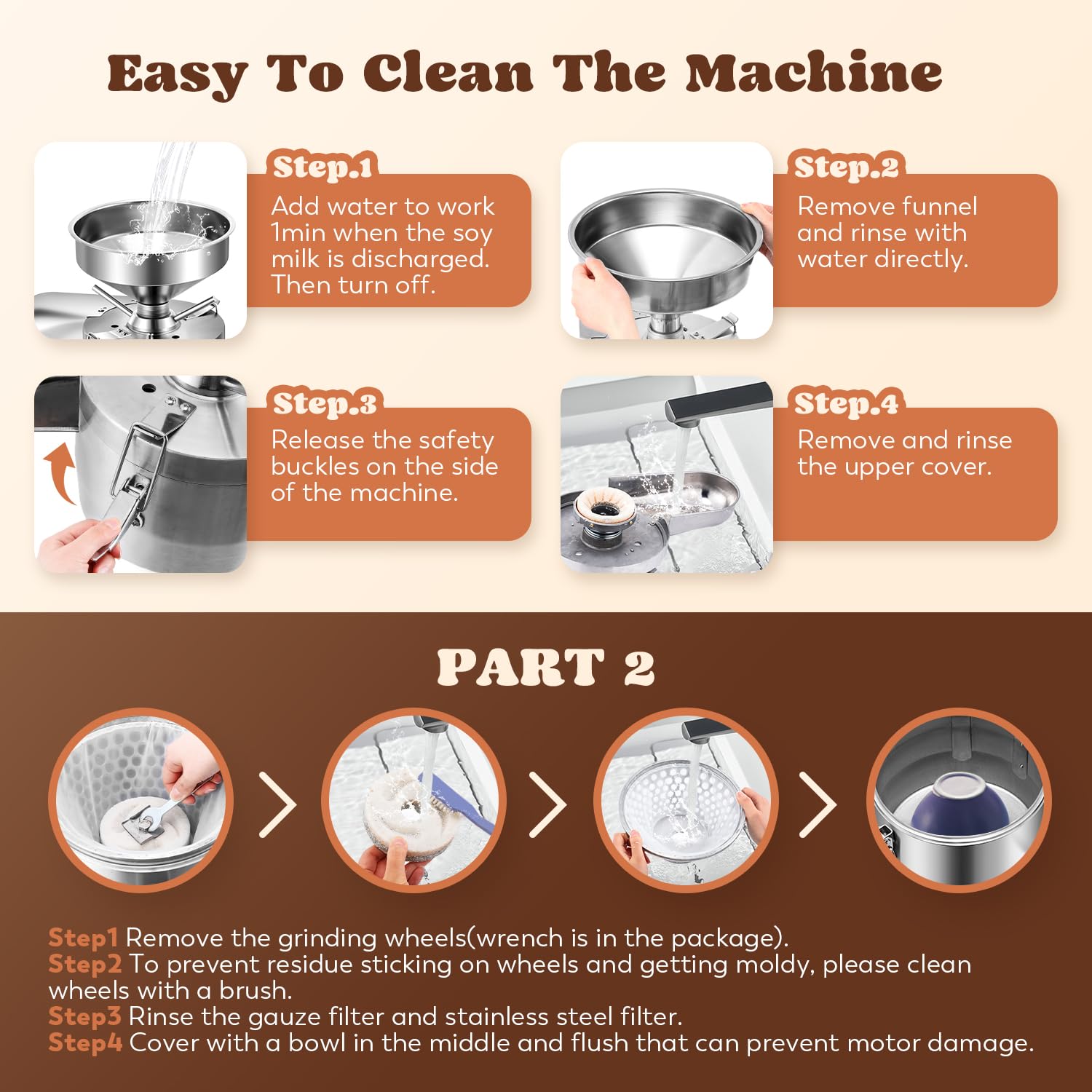 Easy To Clean The Machine

Step.1
Add water to work 1min when the soy milk is discharged. Then turn off.

Step.2
Remove funnel and rinse with water directly.

Step.3
Release the safety buckles on the side of the machine.

Step.4
Remove and rinse the upper cover.

PART 2

Step1 Remove the grinding wheels(wrench is in the package).
Step2 To prevent residue sticking on wheels and getting moldy, please clean wheels with a brush.
Step3 Rinse the gauze filter and stainless steel filter.
Step4 Cover with a bowl in the middle and flush that can prevent motor damage.