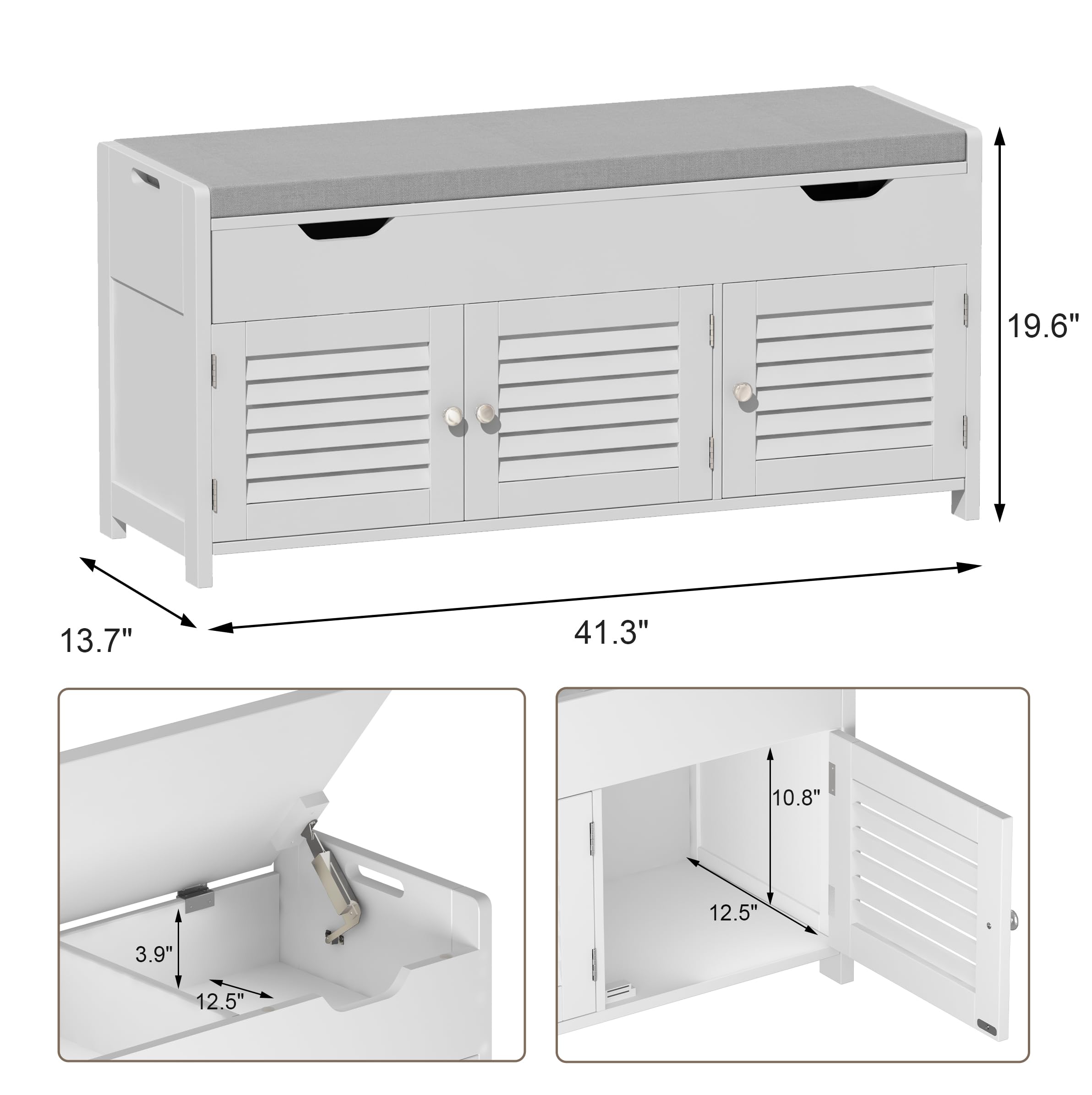 19.6"

13.7"

41.3"

3.9"

12.5"

10.8"

12.5"