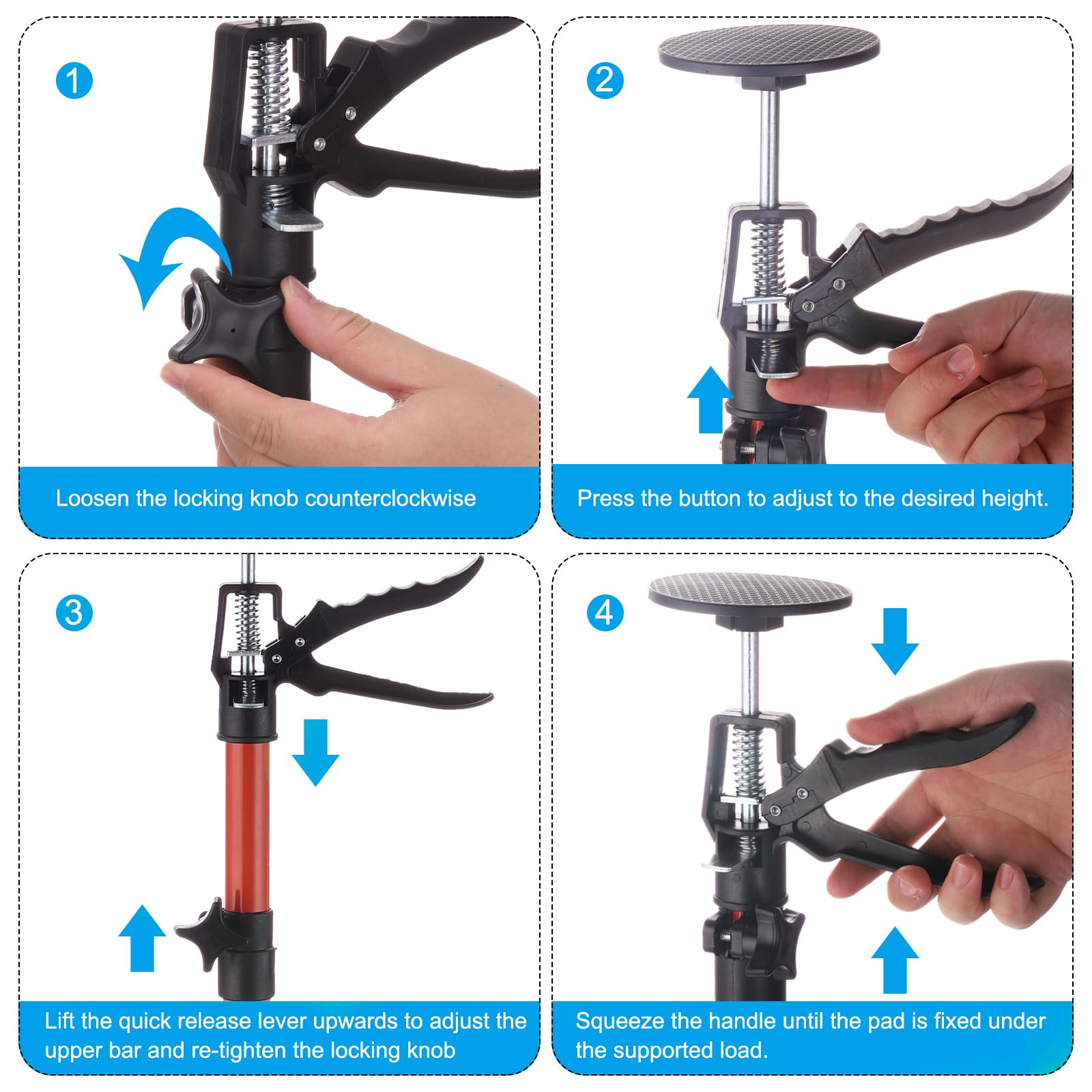 1

Loosen the locking knob counterclockwise

2

Press the button to adjust to the desired height.

3

Lift the quick release lever upwards to adjust the upper bar and re-tighten the locking knob

4

Squeeze the handle until the pad is fixed under the supported load.