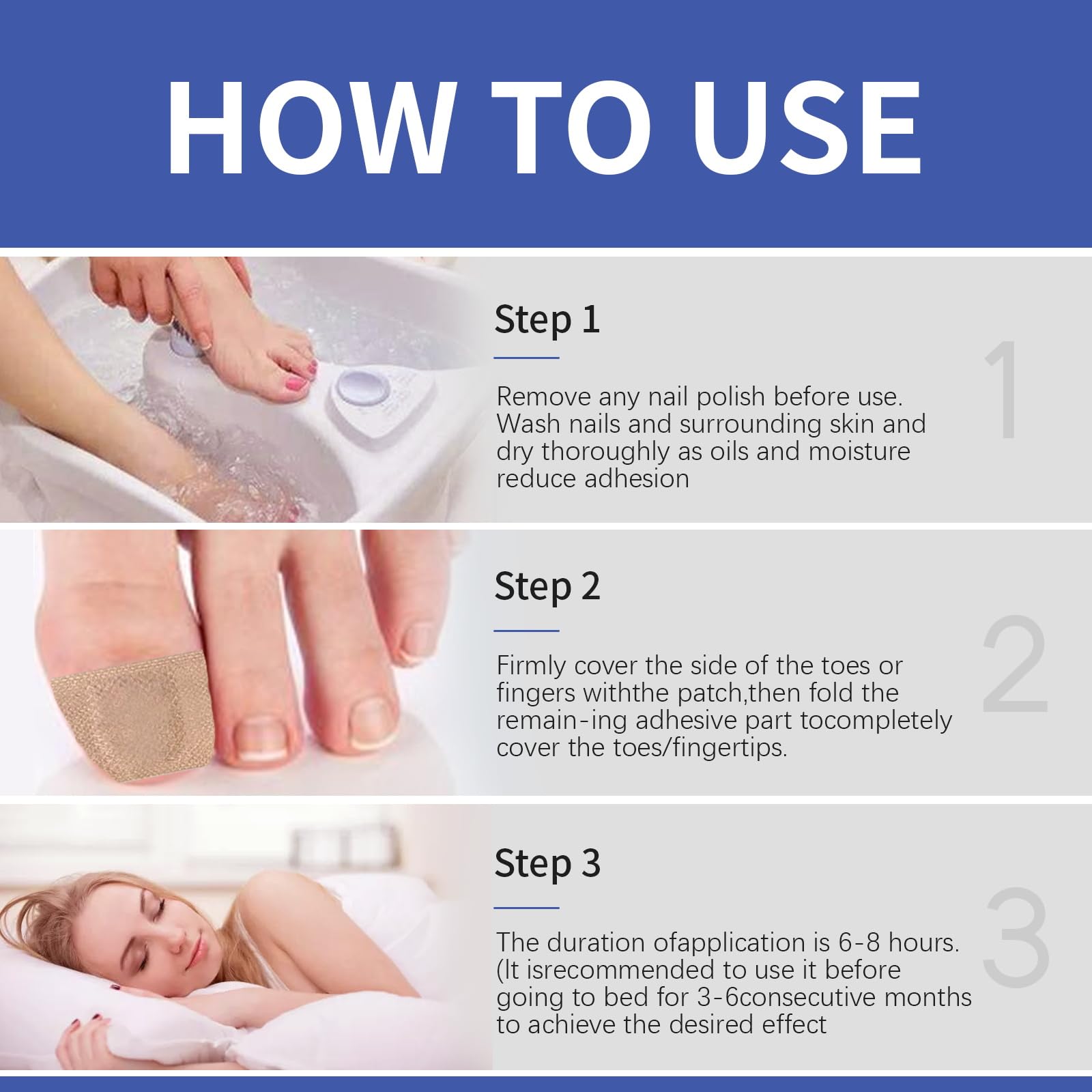 HOW TO USE

Step 1

1

Remove any nail polish before use. Wash nails and surrounding skin and dry thoroughly as oils and moisture reduce adhesion

Step 2

2

Firmly cover the side of the toes or fingers withthe patch,then fold the remain-ing adhesive part tocompletely cover the toes/fingertips.

Step 3

3

The duration ofapplication is 6-8 hours. (It isrecommended to use it before going to bed for 3-6consecutive months to achieve the desired effect