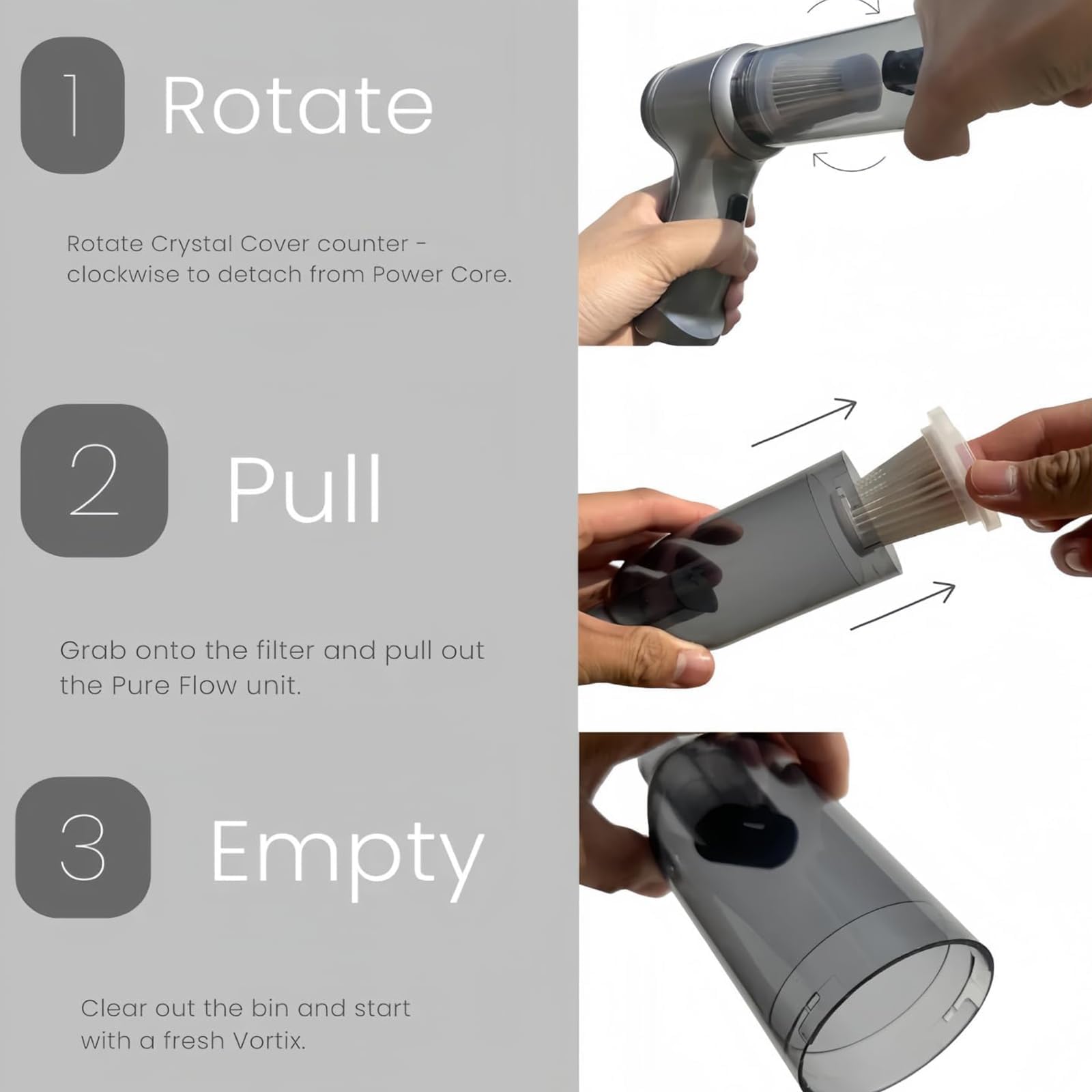 1 Rotate

Rotate Crystal Cover counter - clockwise to detach from Power Core.

2 Pull

Grab onto the filter and pull out the Pure Flow unit.

3 Empty

Clear out the bin and start with a fresh Vortix.