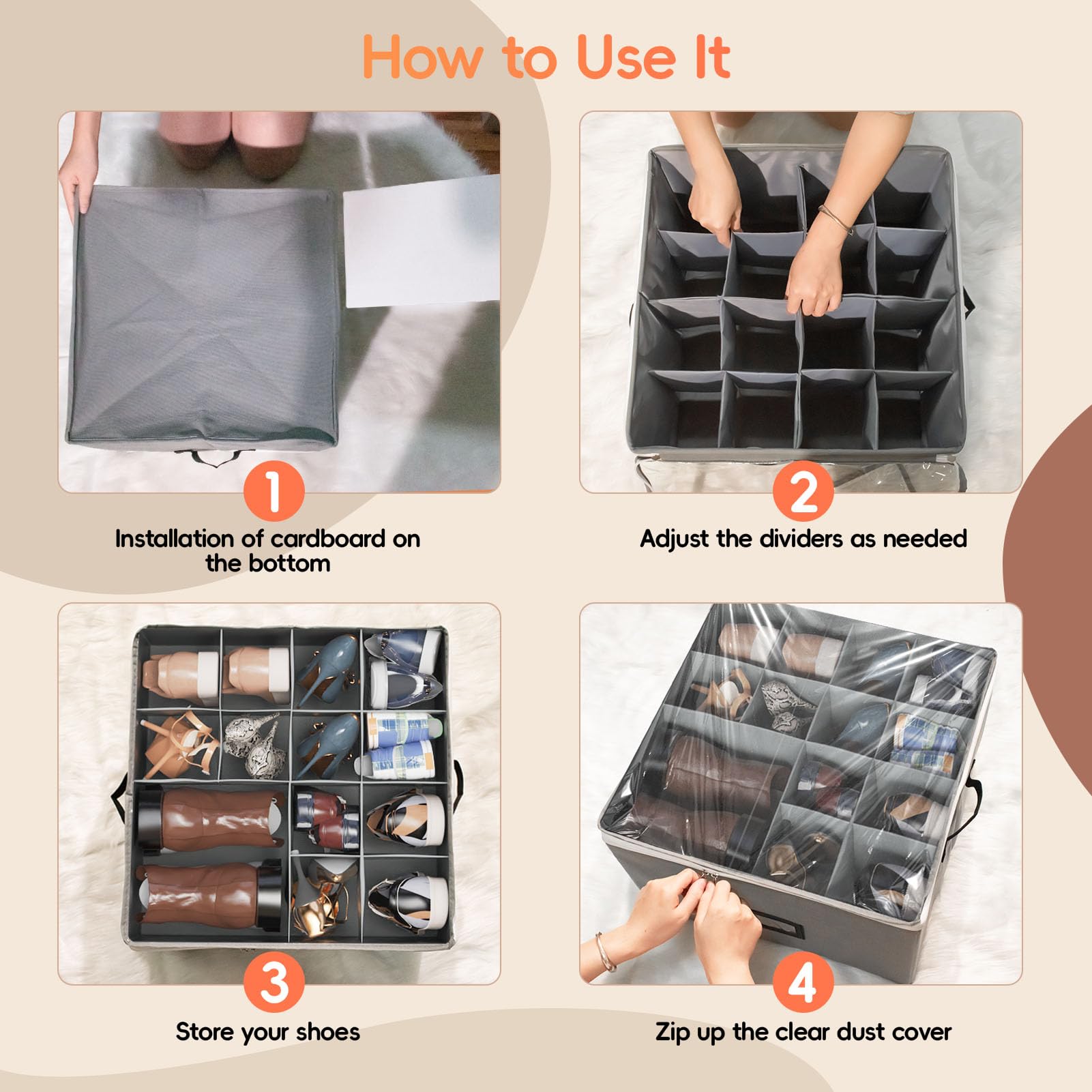 How to Use It

1

Installation of cardboard on the bottom

2

Adjust the dividers as needed

3

Store your shoes

4

Zip up the clear dust cover