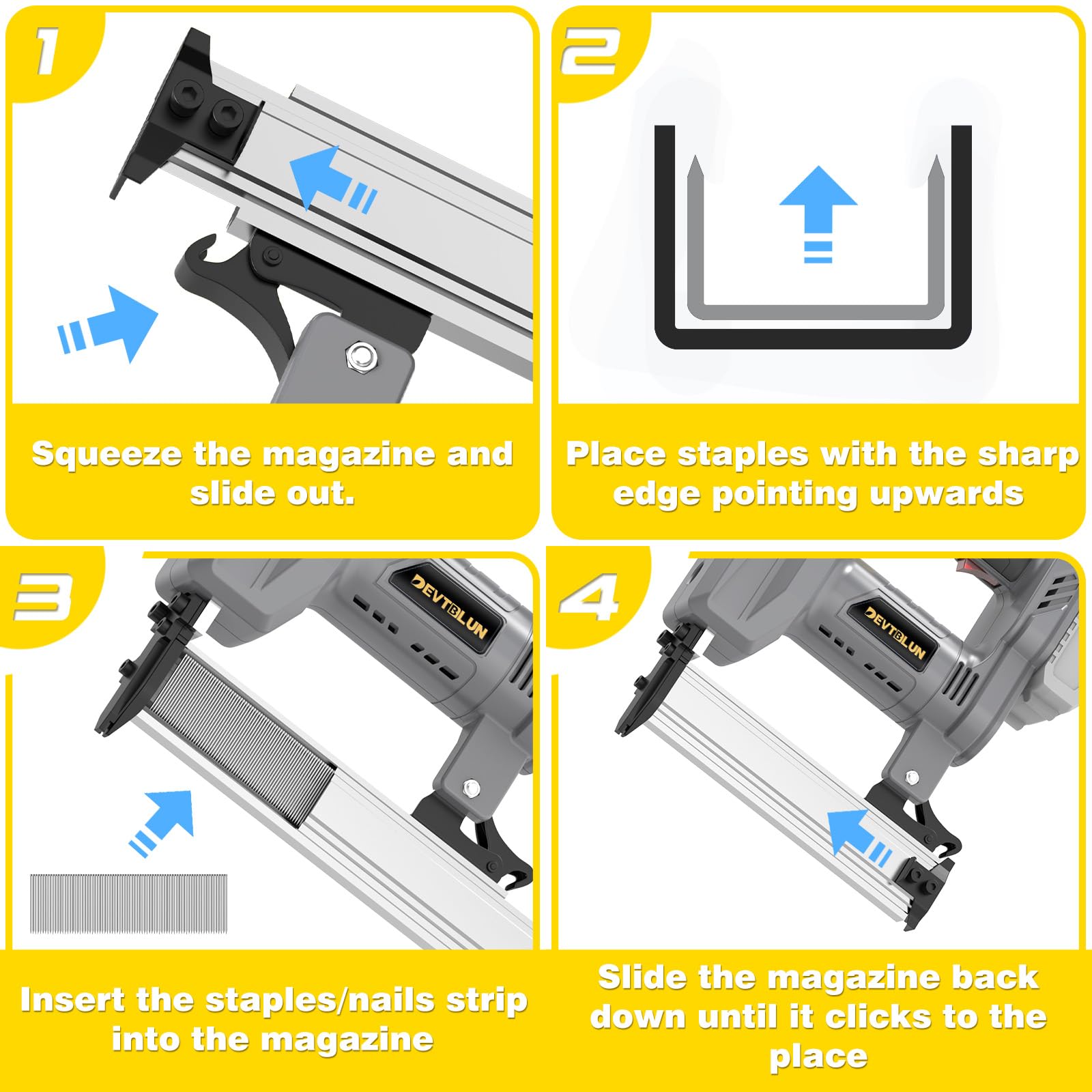 1

Squeeze the magazine and slide out.

2

Place staples with the sharp edge pointing upwards

3

DEVTBLUN

Insert the staples/nails strip into the magazine

4

DEVTBLUN

Slide the magazine back down until it clicks to the place