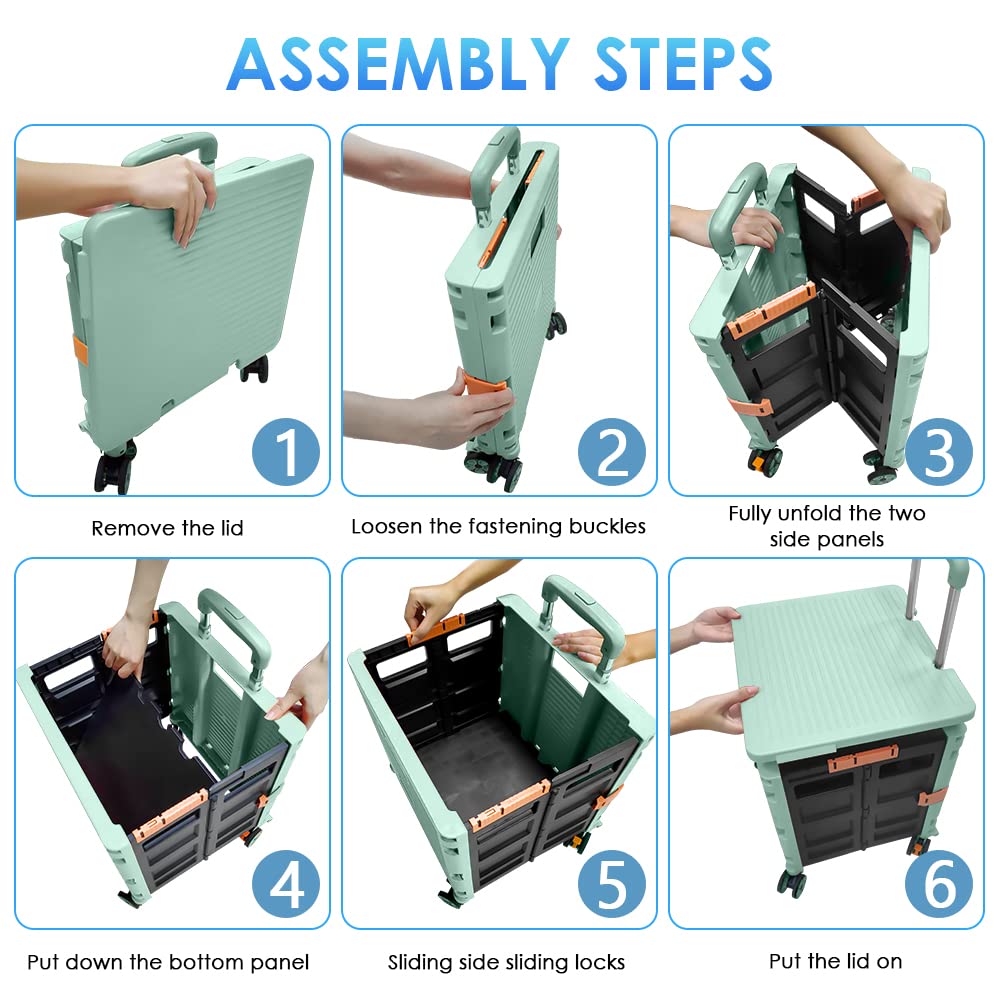 ASSEMBLY STEPS

1
Remove the lid

2
Loosen the fastening buckles

3
Fully unfold the two side panels

4
Put down the bottom panel

5
Sliding side sliding locks

6
Put the lid on