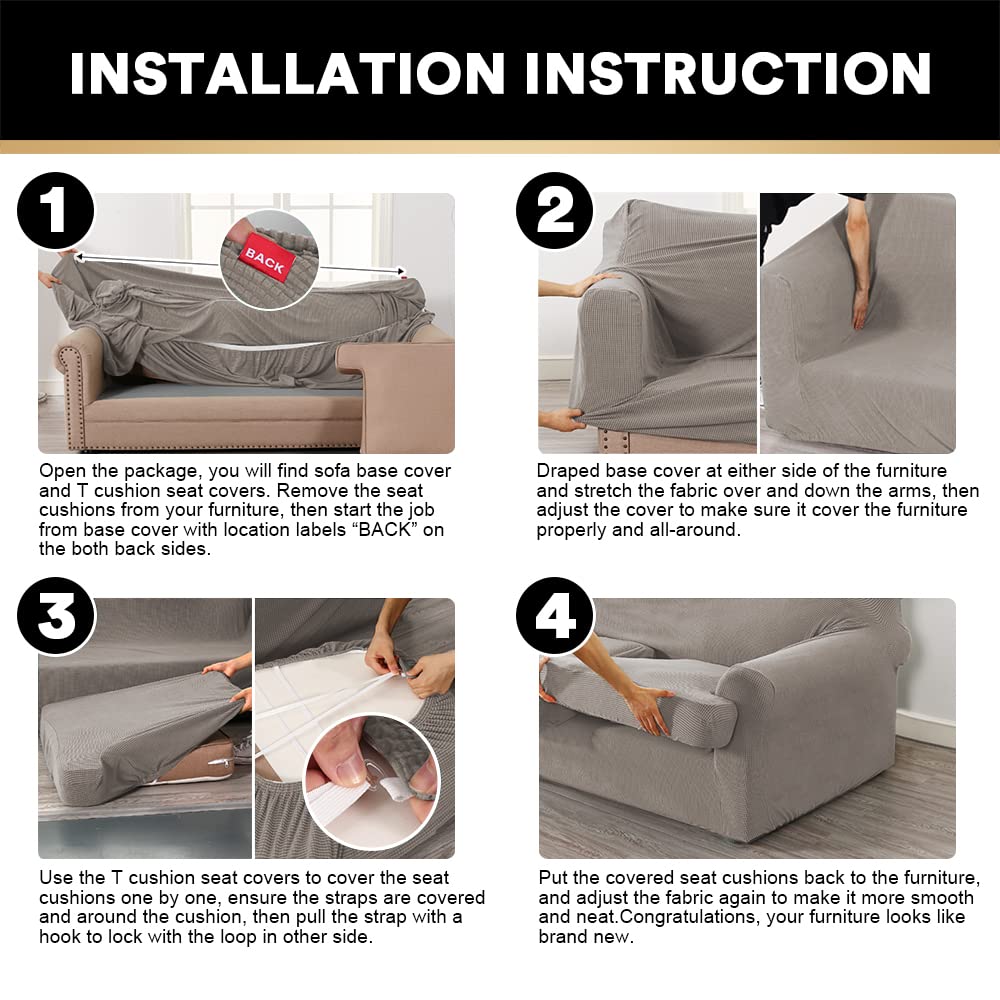 INSTALLATION INSTRUCTION

1

BACK

Open the package, you will find sofa base cover and T cushion seat covers. Remove the seat cushions from your furniture, then start the job from base cover with location labels “BACK” on the both back sides.

2

Draped base cover at either side of the furniture and stretch the fabric over and down the arms, then adjust the cover to make sure it cover the furniture properly and all-around.

3

Use the T cushion seat covers to cover the seat cushions one by one, ensure the straps are covered and around the cushion, then pull the strap with a hook to lock with the loop in other side.

4

Put the covered seat cushions back to the furniture, and adjust the fabric again to make it more smooth and neat.Congratulations, your furniture looks like brand new.