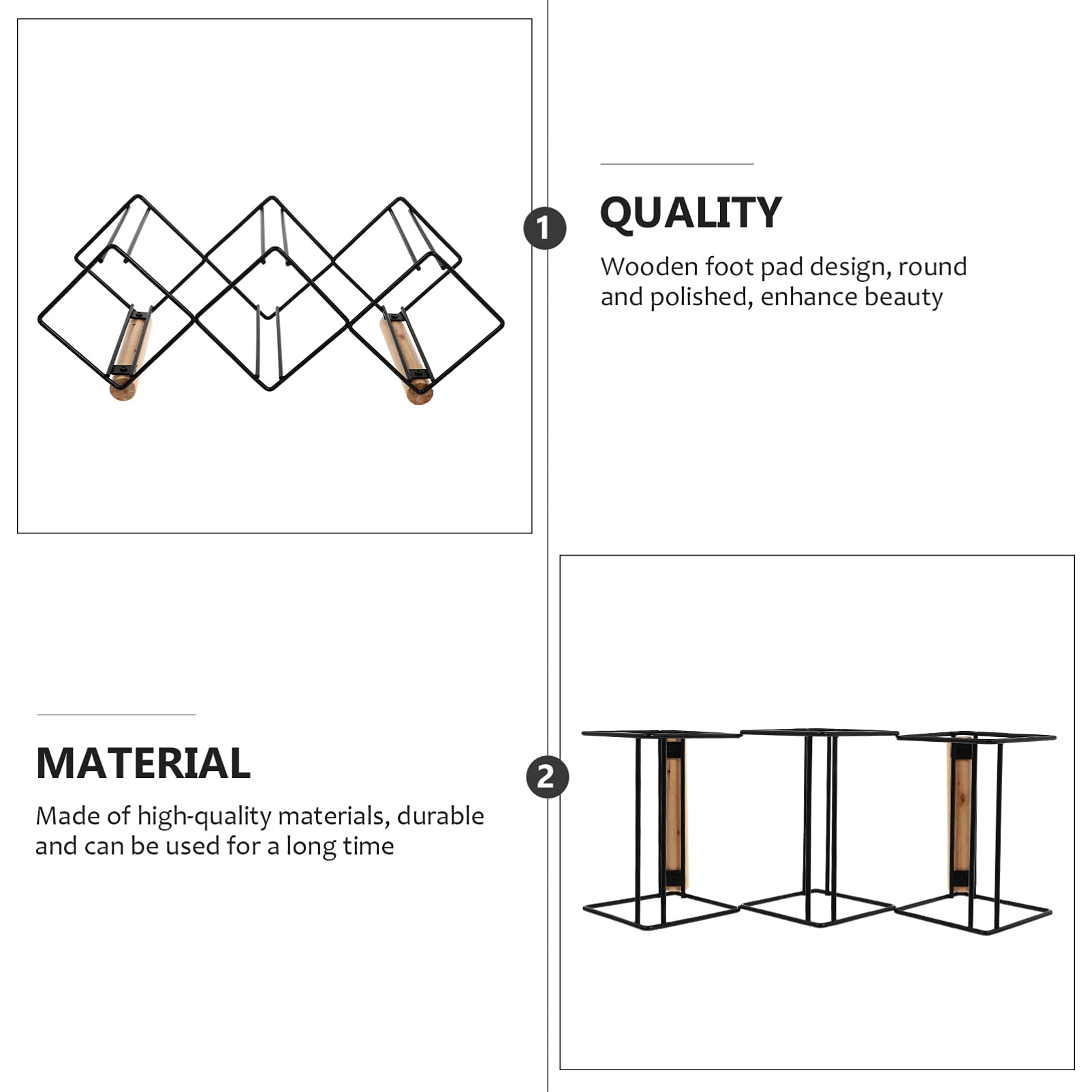 1

QUALITY

Wooden foot pad design, round and polished, enhance beauty

MATERIAL

Made of high-quality materials, durable and can be used for a long time

2