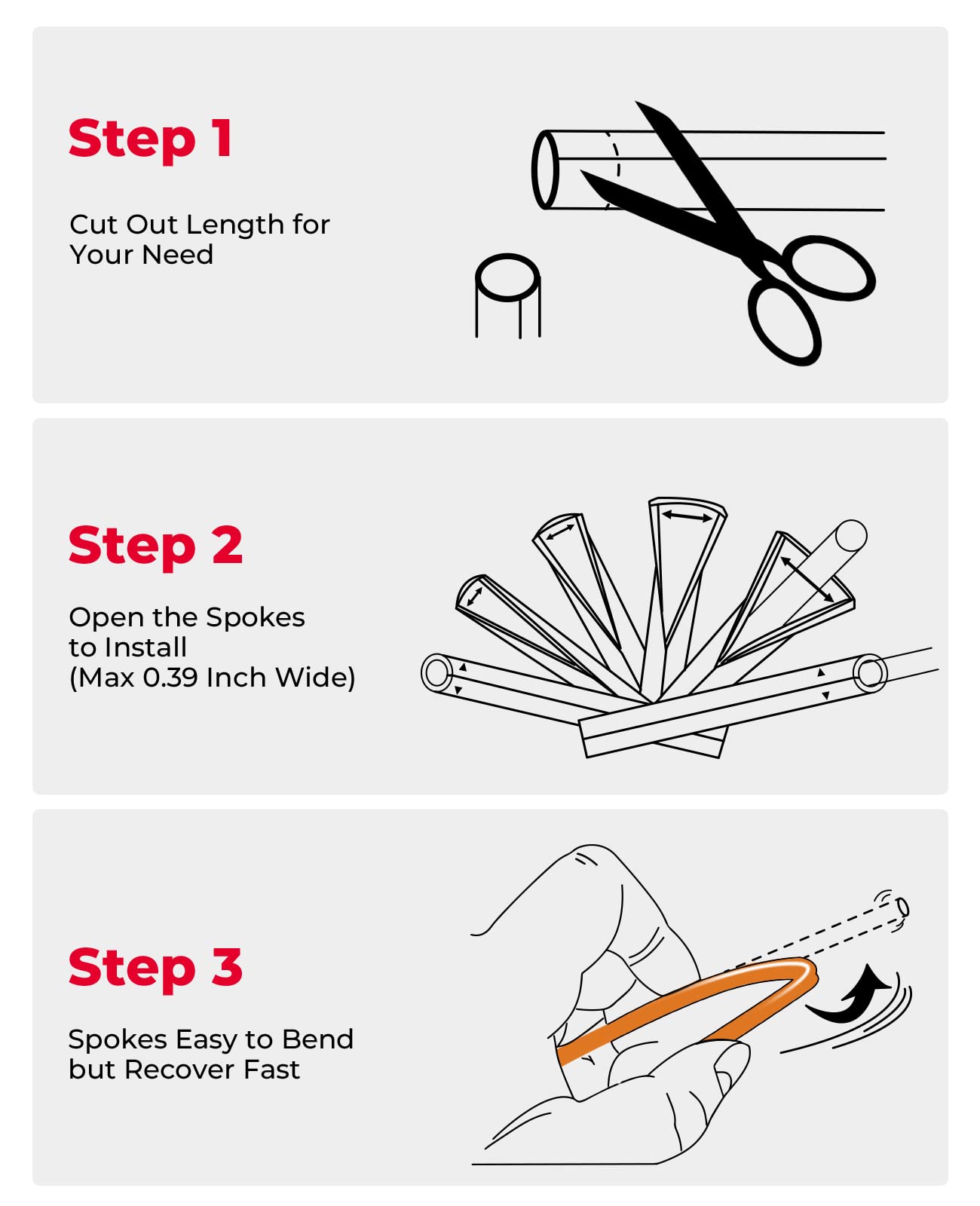 Step 1

Cut Out Length for Your Need

Step 2

Open the Spokes to Install (Max 0.39 Inch Wide)

Step 3

Spokes Easy to Bend but Recover Fast