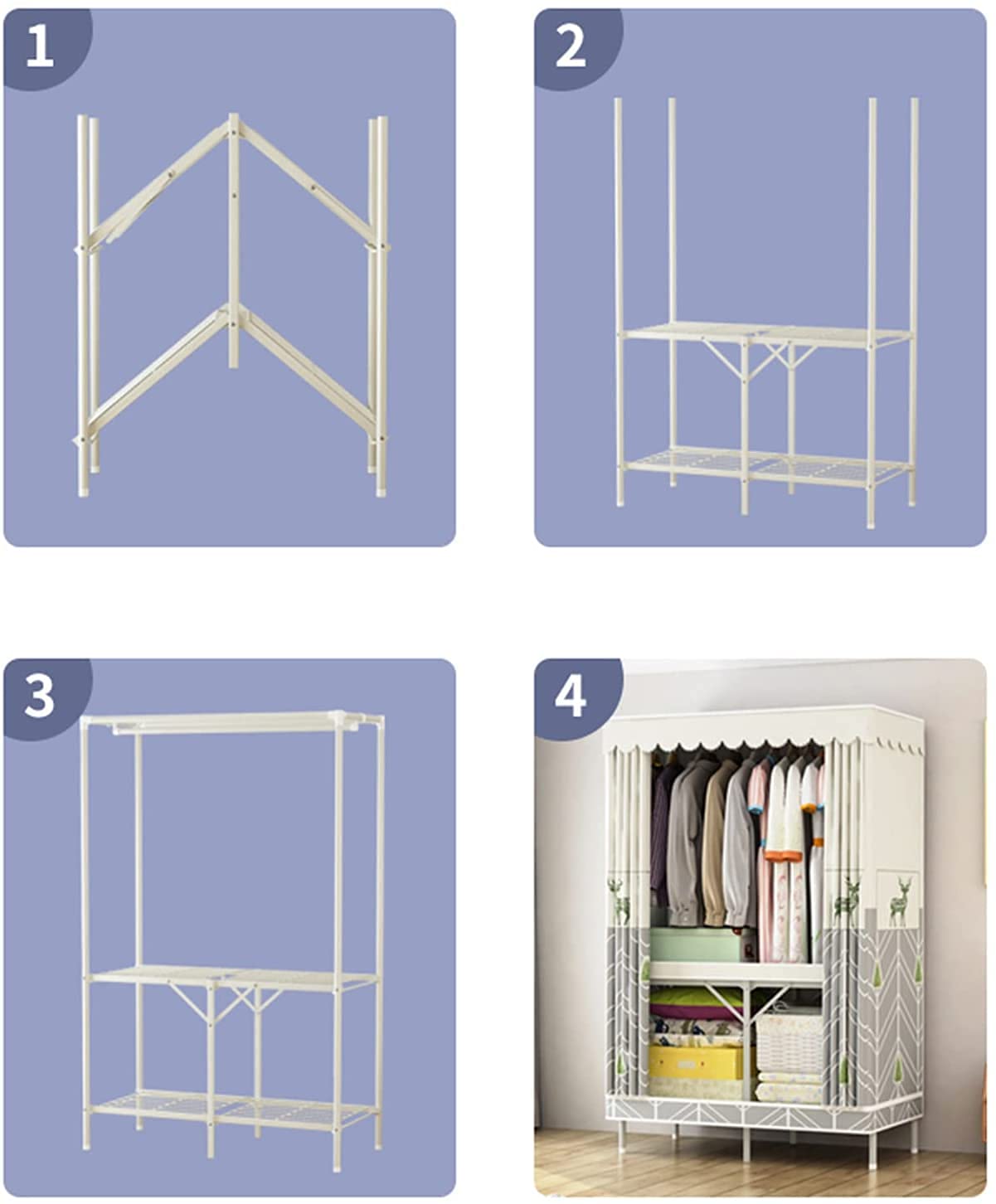 1

2

3

4