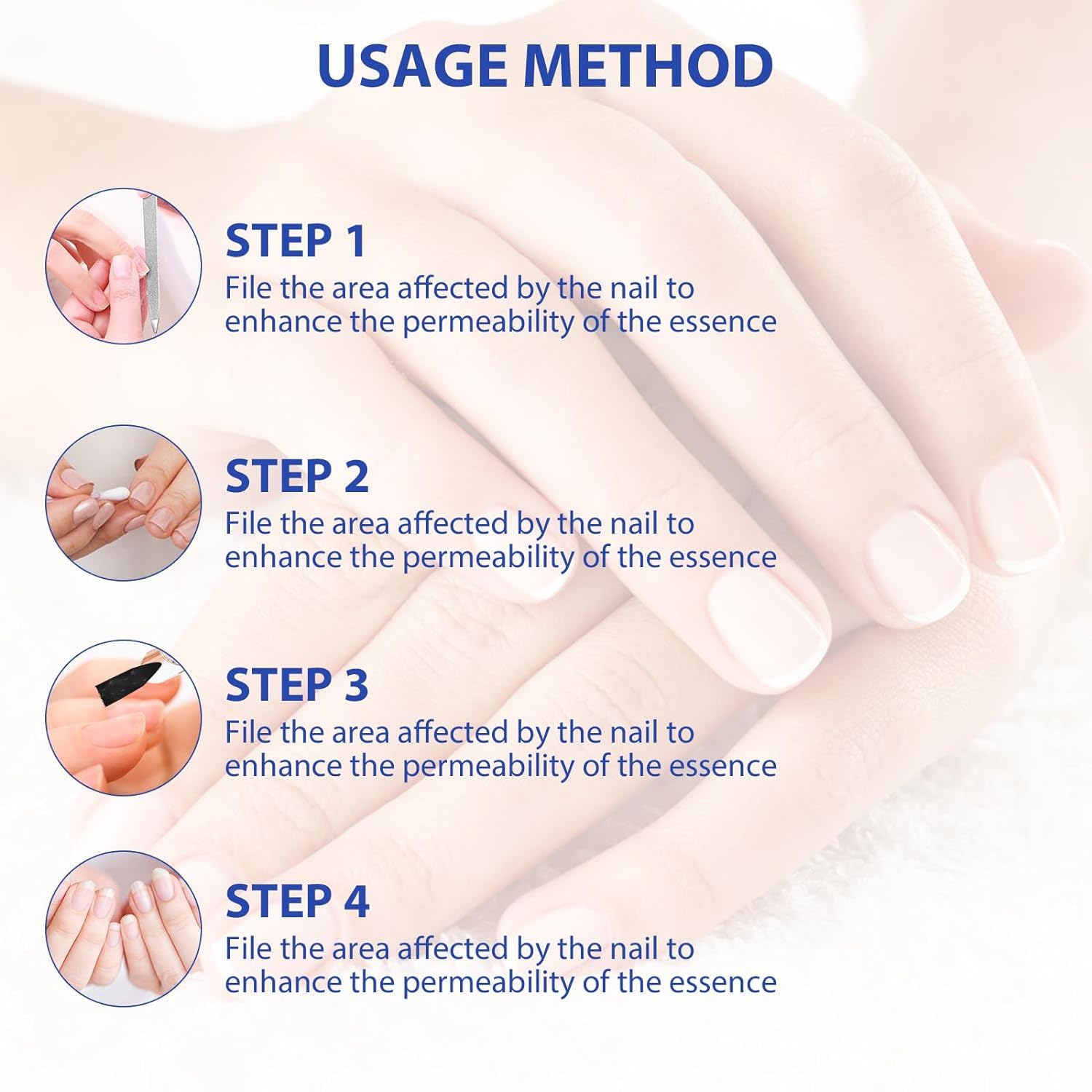 USAGE METHOD

STEP 1
File the area affected by the nail to enhance the permeability of the essence

STEP 2
File the area affected by the nail to enhance the permeability of the essence

STEP 3
File the area affected by the nail to enhance the permeability of the essence

STEP 4
File the area affected by the nail to enhance the permeability of the essence