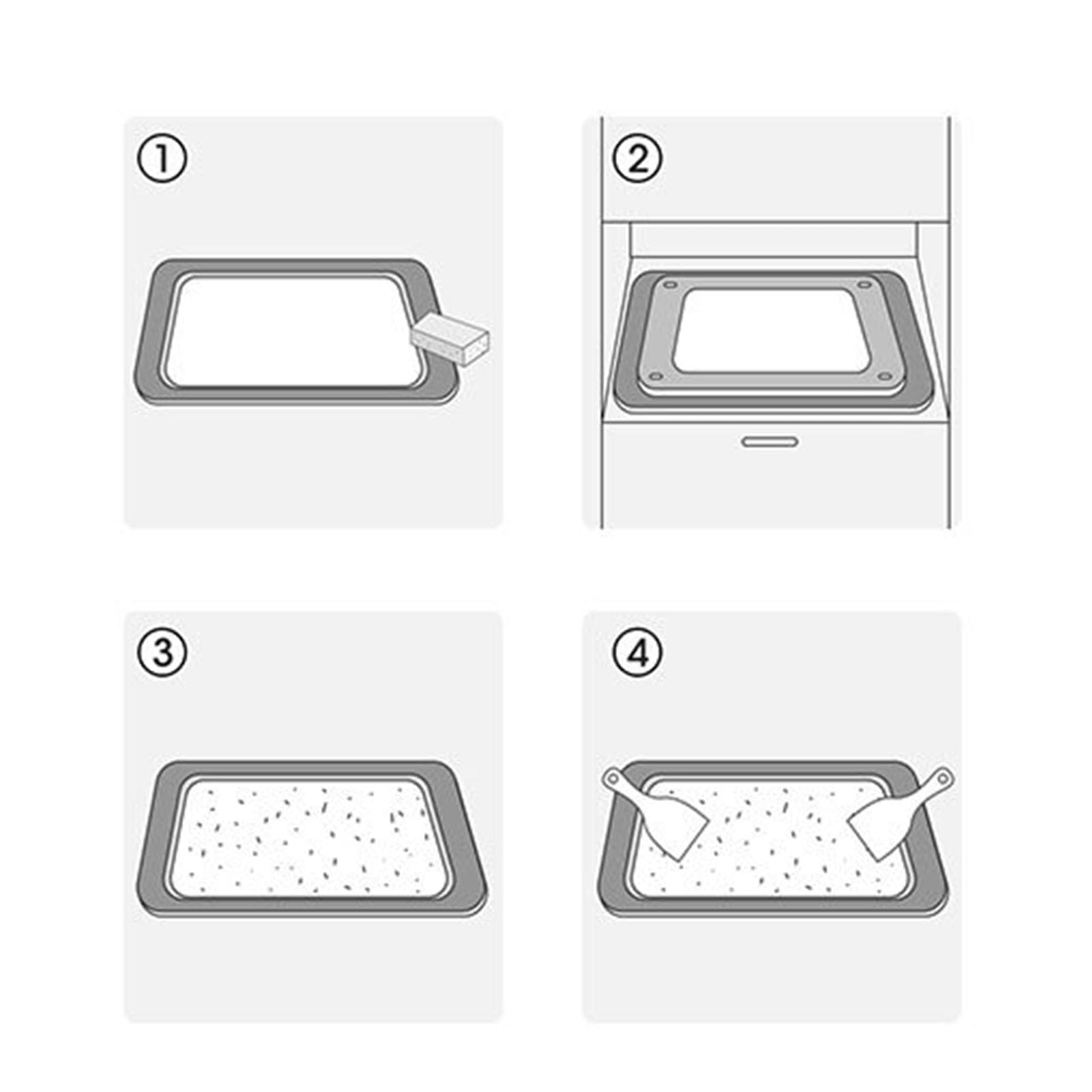 ①

②

③

④