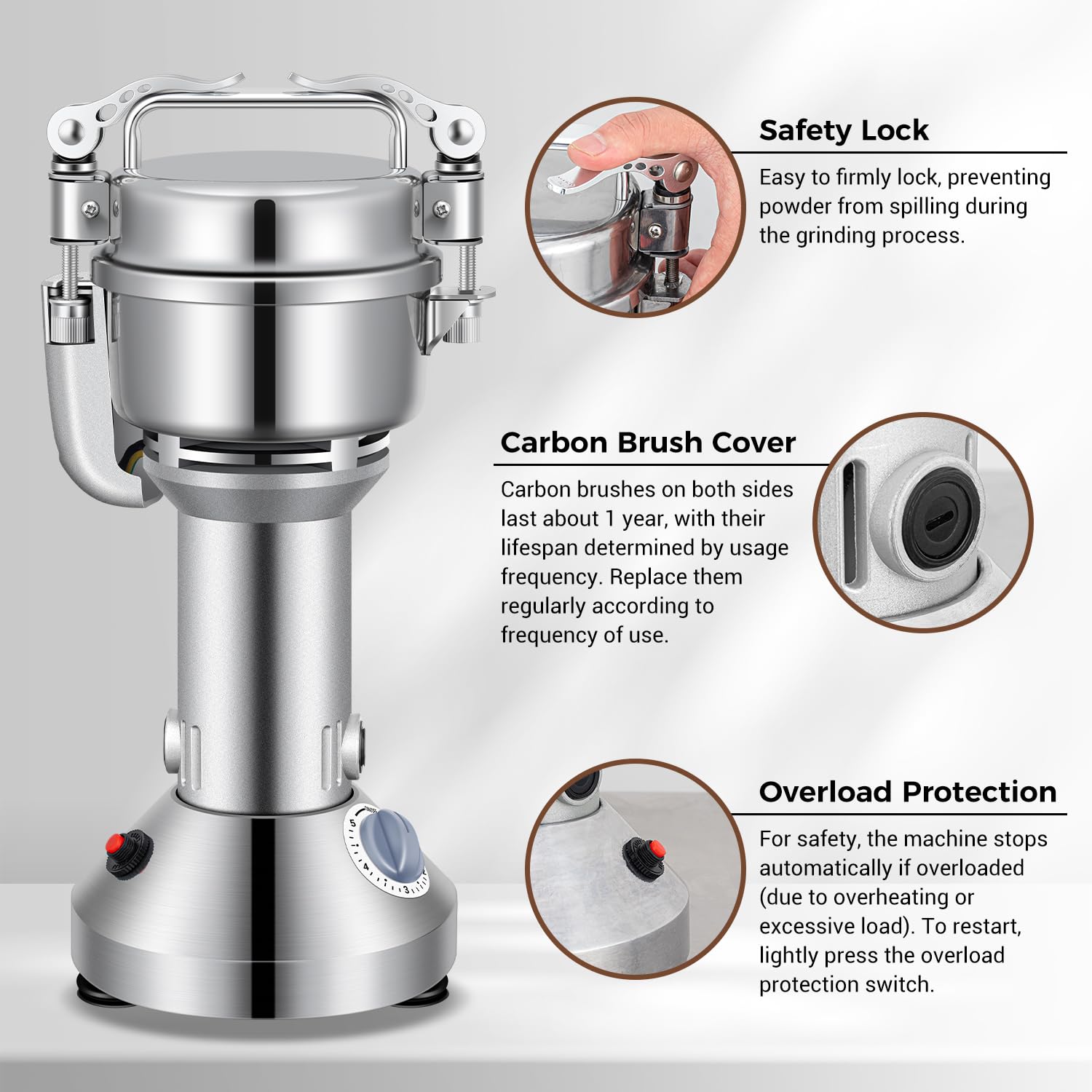 Safety Lock

Easy to firmly lock, preventing powder from spilling during the grinding process.

Carbon Brush Cover

Carbon brushes on both sides last about 1 year, with their lifespan determined by usage frequency. Replace them regularly according to frequency of use.

Overload Protection

For safety, the machine stops automatically if overloaded (due to overheating or excessive load). To restart, lightly press the overload protection switch.

5
4
3