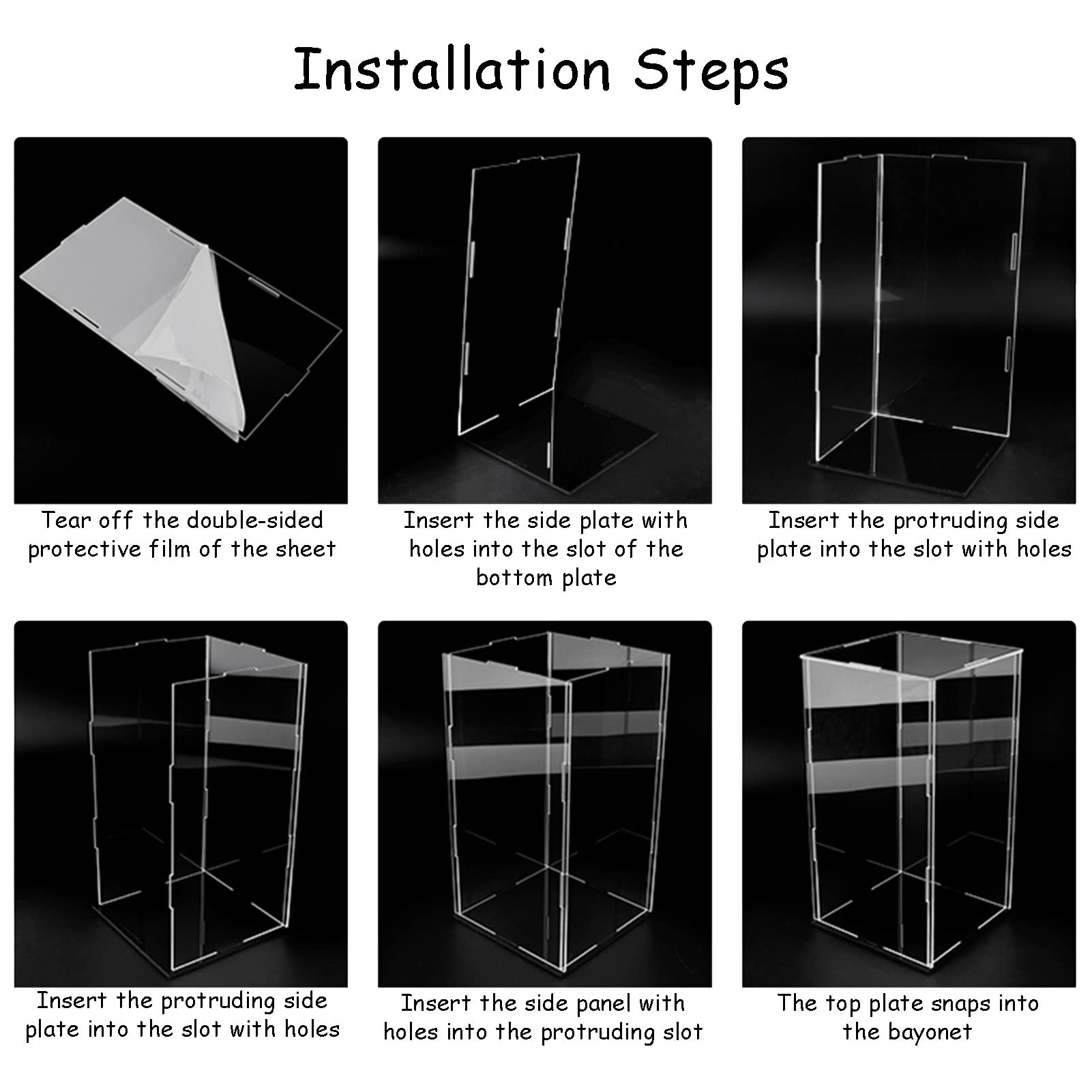 Installation Steps

Tear off the double-sided protective film of the sheet

Insert the side plate with holes into the slot of the bottom plate

Insert the protruding side plate into the slot with holes

Insert the protruding side plate into the slot with holes

Insert the side panel with holes into the protruding slot

The top plate snaps into the bayonet