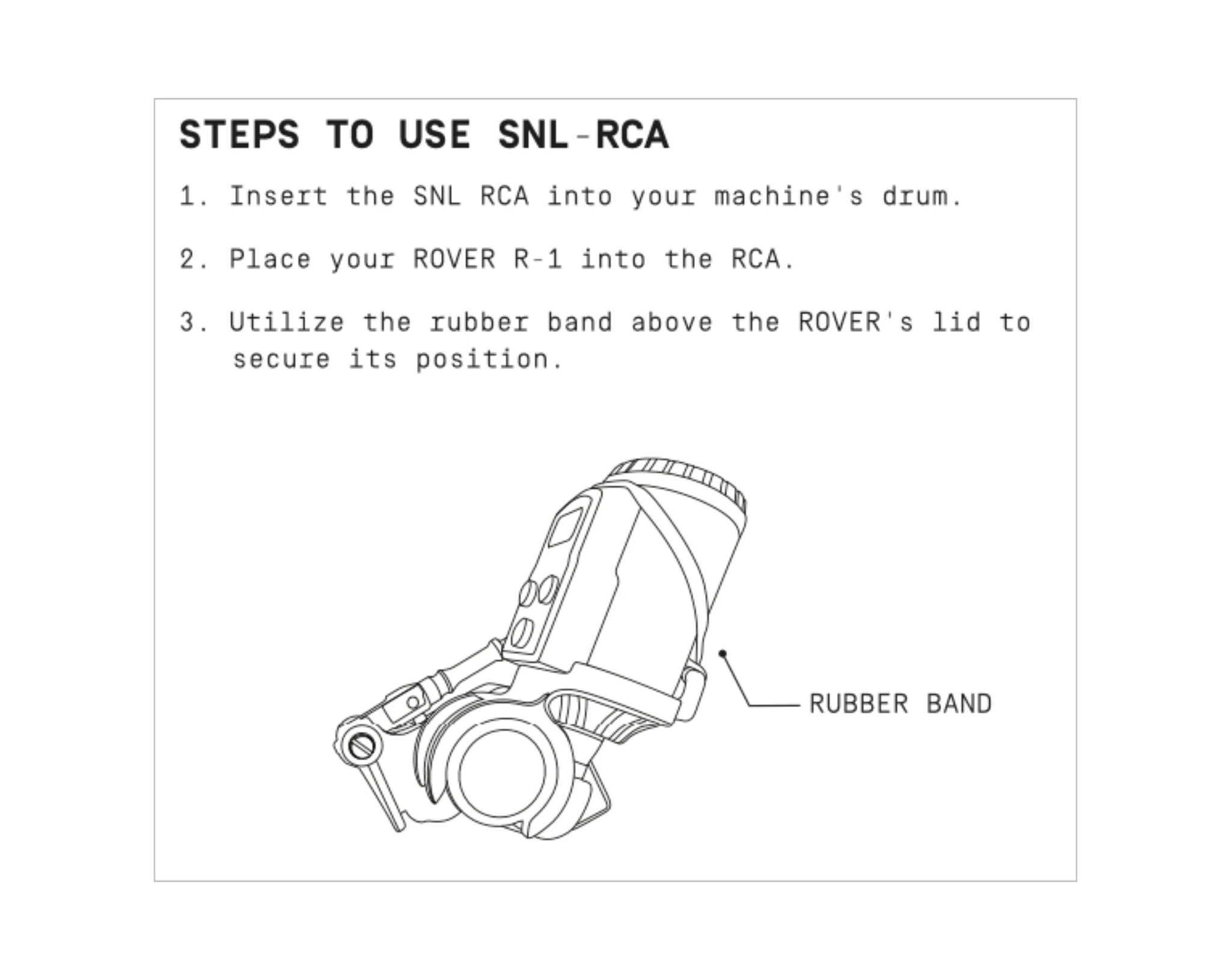 STEPS TO USE SNL-RCA

1. Insert the SNL RCA into your machine's drum.

2. Place your ROVER R-1 into the RCA.

3. Utilize the rubber band above the ROVER's lid to secure its position.

RUBBER BAND