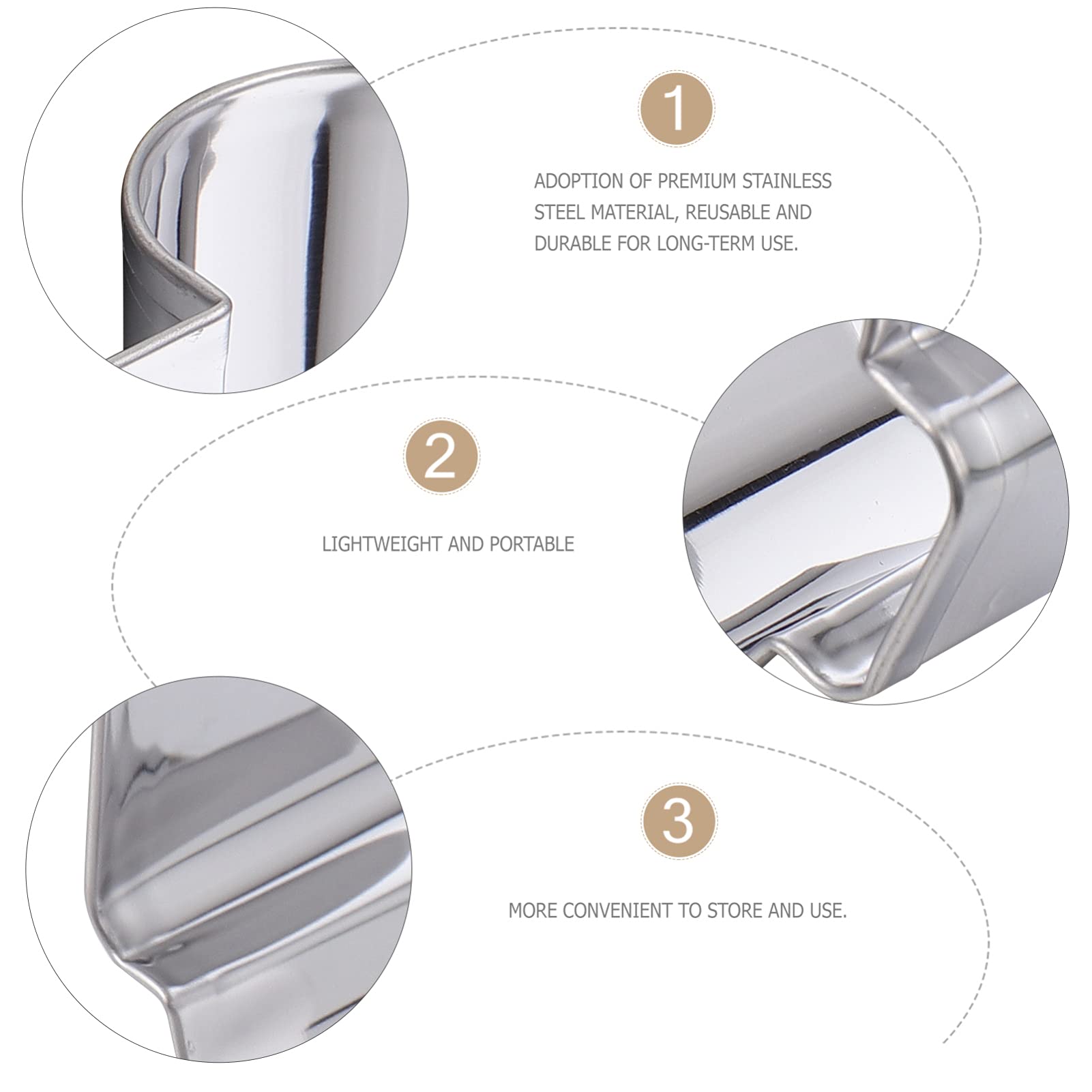 1

ADOPTION OF PREMIUM STAINLESS STEEL MATERIAL, REUSABLE AND DURABLE FOR LONG-TERM USE.

2

LIGHTWEIGHT AND PORTABLE

3

MORE CONVENIENT TO STORE AND USE.