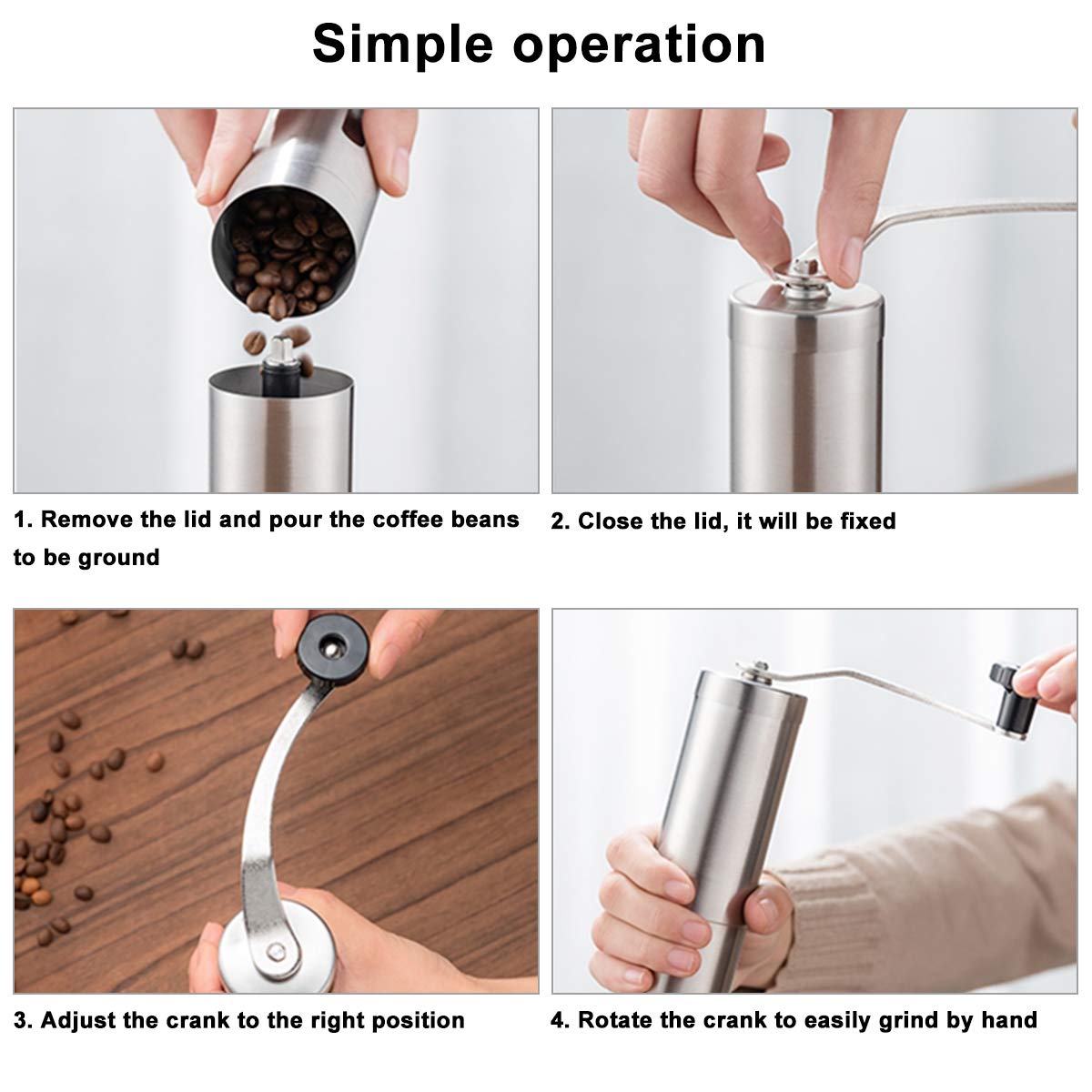 Simple operation

1. Remove the lid and pour the coffee beans to be ground

2. Close the lid, it will be fixed

3. Adjust the crank to the right position

4. Rotate the crank to easily grind by hand